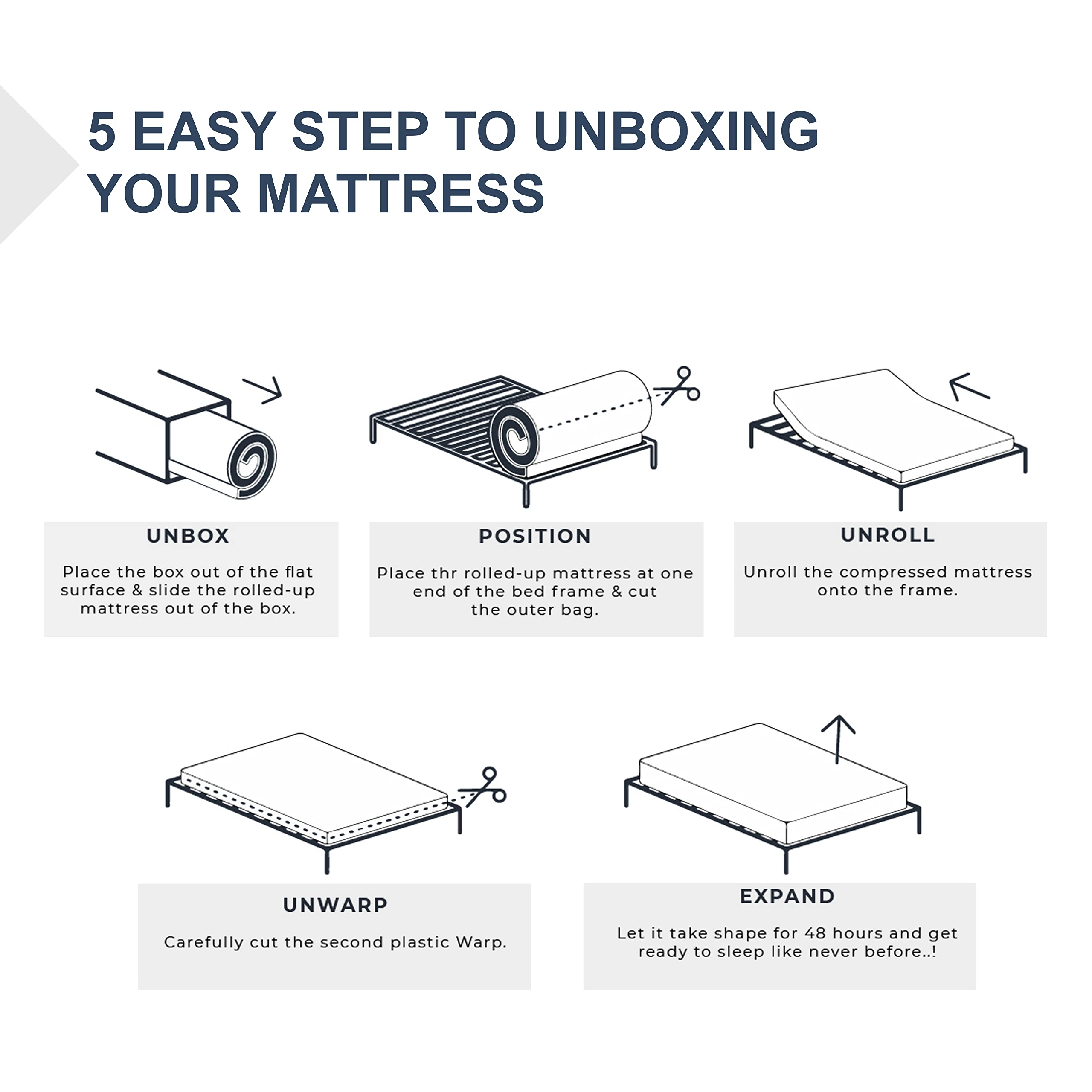 5 EASY STEP TO UNBOXING YOUR MATTRESS

UNBOX

Place the box out of the flat surface & slide the rolled-up mattress out of the box.

POSITION

Place thr rolled-up mattress at one end of the bed frame & cut the outer bag.

UNROLL

Unroll the compressed mattress onto the frame.

UNWARP

Carefully cut the second plastic Warp.

EXPAND

Let it take shape for 48 hours and get ready to sleep like never before..!