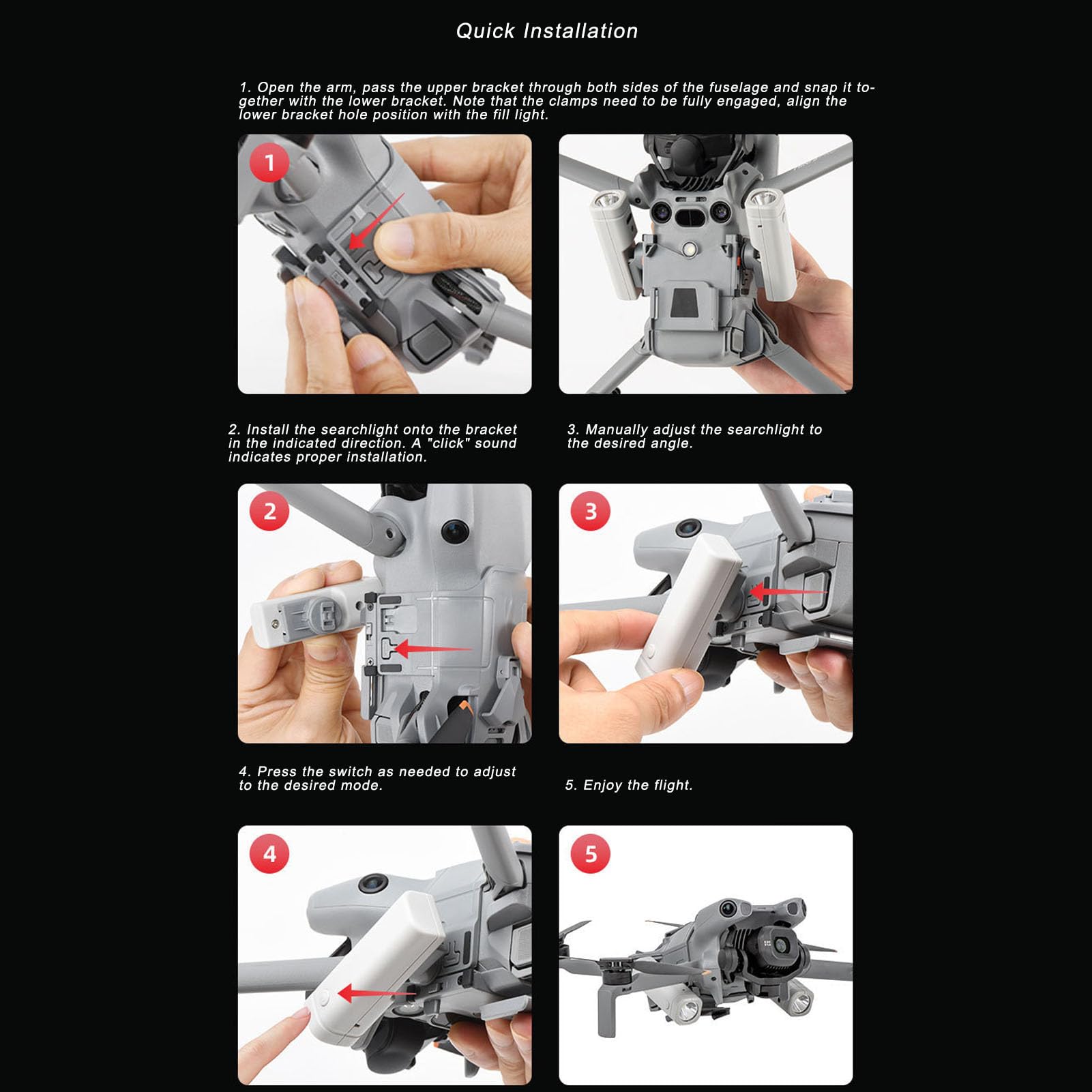 Quick Installation

1. Open the arm, pass the upper bracket through both sides of the fuselage and snap it together with the lower bracket. Note that the clamps need to be fully engaged, align the lower bracket hole position with the fill light.

1

2. Install the searchlight onto the bracket in the indicated direction. A "click" sound indicates proper installation.

3. Manually adjust the searchlight to the desired angle.

2

3

4. Press the switch as needed to adjust to the desired mode.

5. Enjoy the flight.

4

5