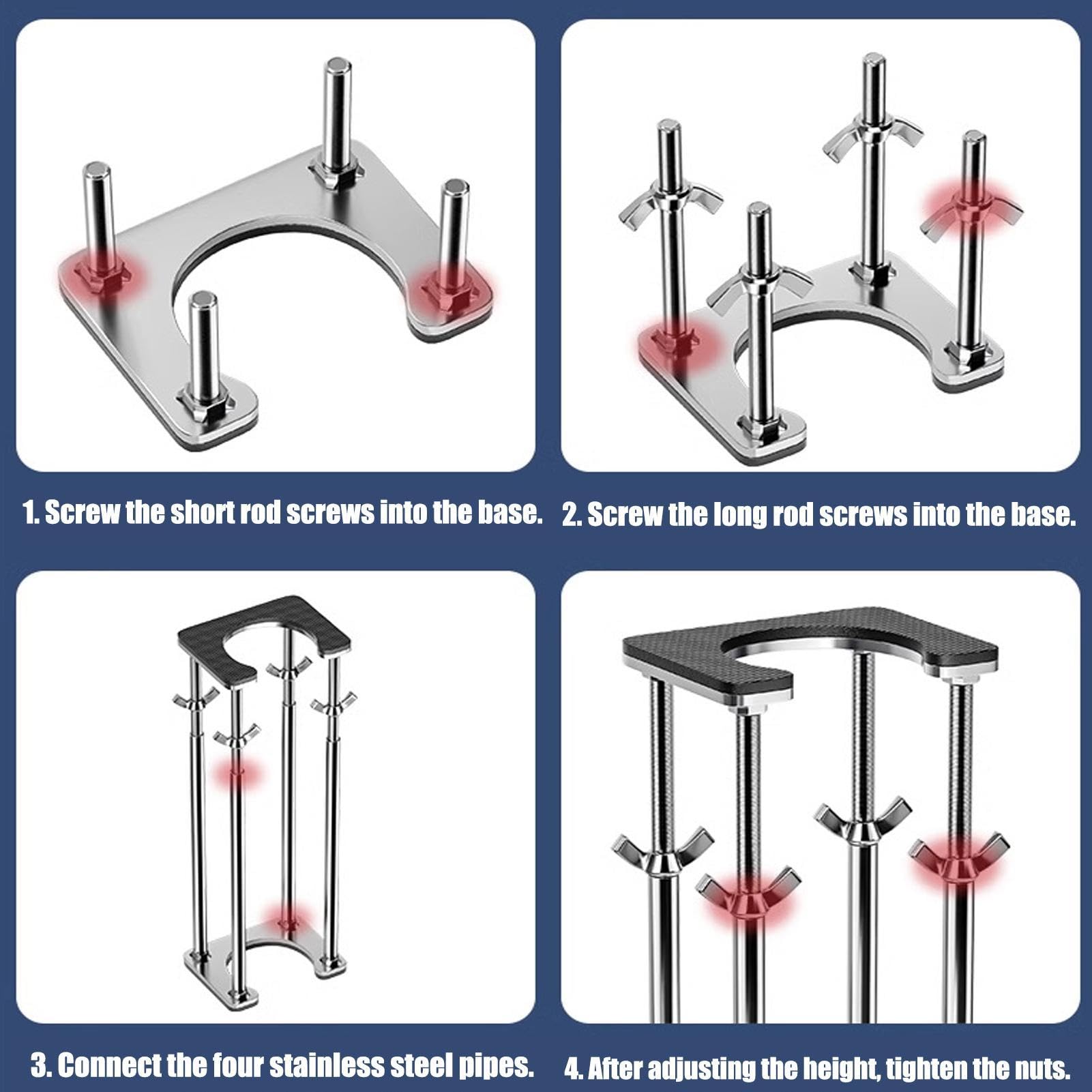 1. Screw the short rod screws into the base.

2. Screw the long rod screws into the base.

3. Connect the four stainless steel pipes.

4. After adjusting the height, tighten the nuts.