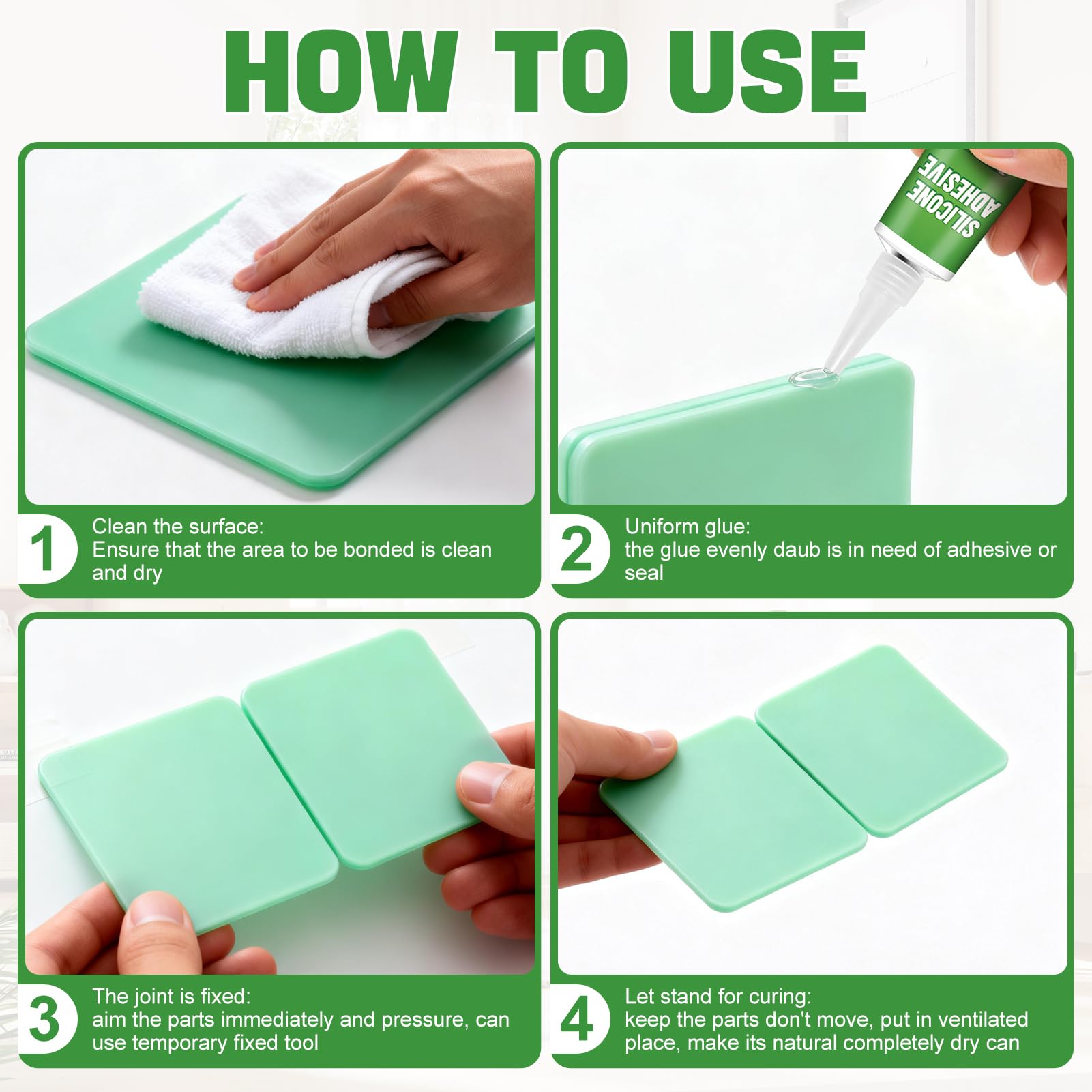 HOW TO USE

SILICONE ADHESIVE

1 Clean the surface:
Ensure that the area to be bonded is clean and dry

2 Uniform glue:
the glue evenly daub is in need of adhesive or seal

3 The joint is fixed:
aim the parts immediately and pressure, can use temporary fixed tool

4 Let stand for curing:
keep the parts don't move, put in ventilated place, make its natural completely dry can