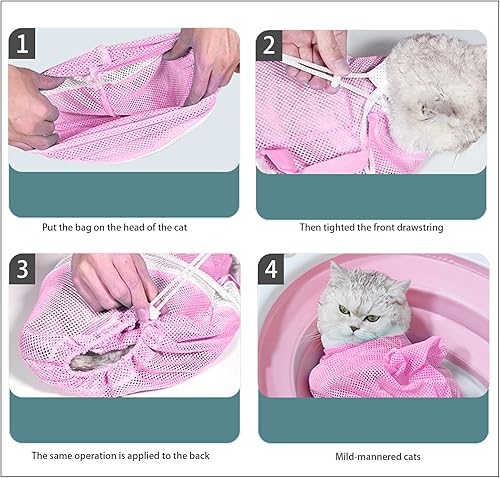 1

Put the bag on the head of the cat

2

Then tighted the front drawstring

3

The same operation is applied to the back

4

Mild-mannered cats