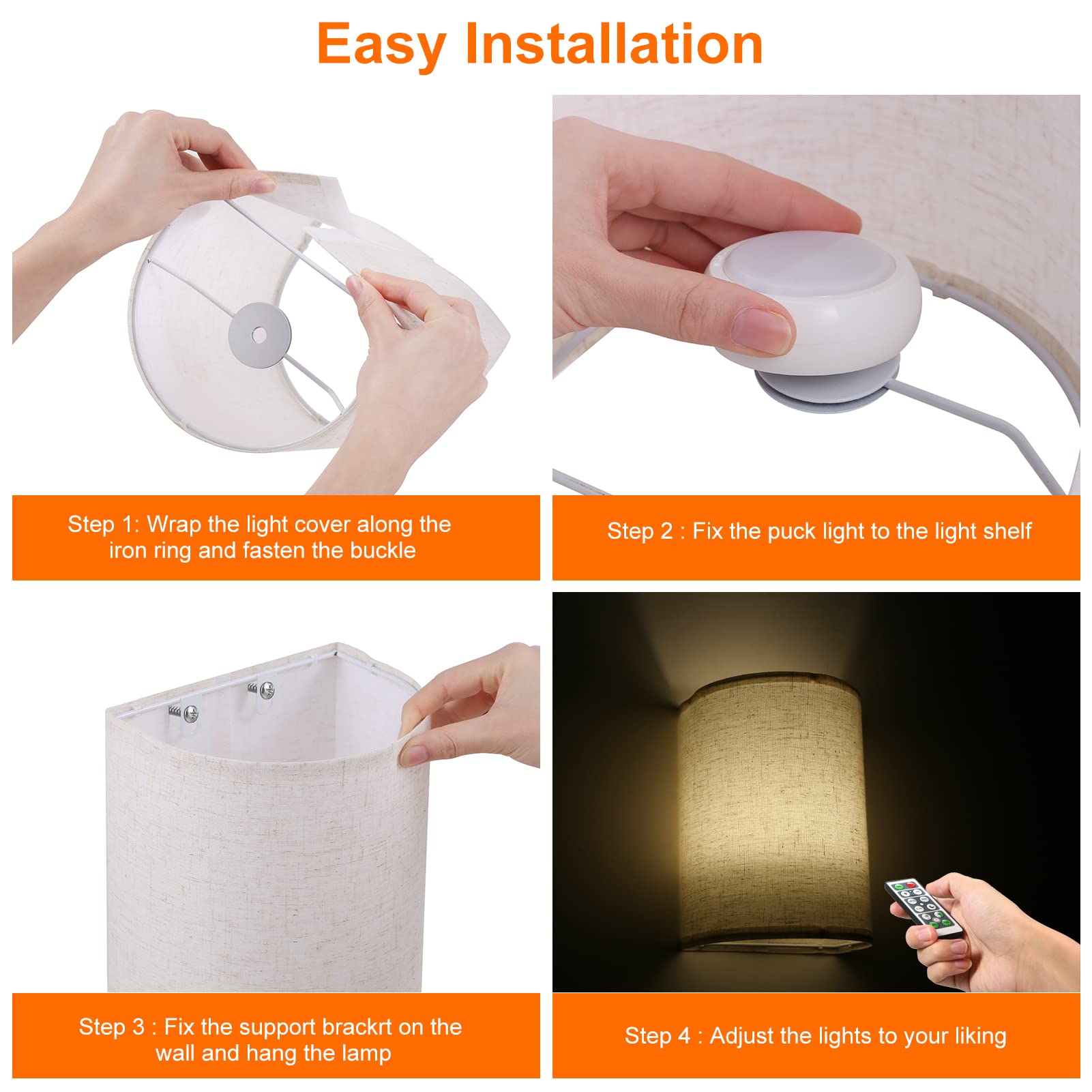 Easy Installation

Step 1: Wrap the light cover along the iron ring and fasten the buckle

Step 2 : Fix the puck light to the light shelf

Step 3 : Fix the support brackrt on the wall and hang the lamp

Step 4 : Adjust the lights to your liking