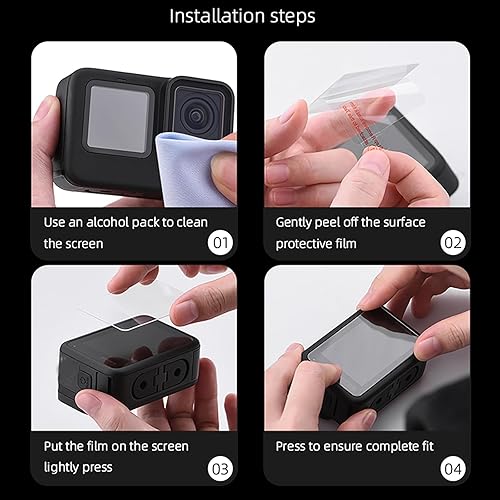 Installation steps

Use an alcohol pack to clean the screen

01

Gently peel off the surface protective film

02

Put the film on the screen lightly press

03

Press to ensure complete fit

04