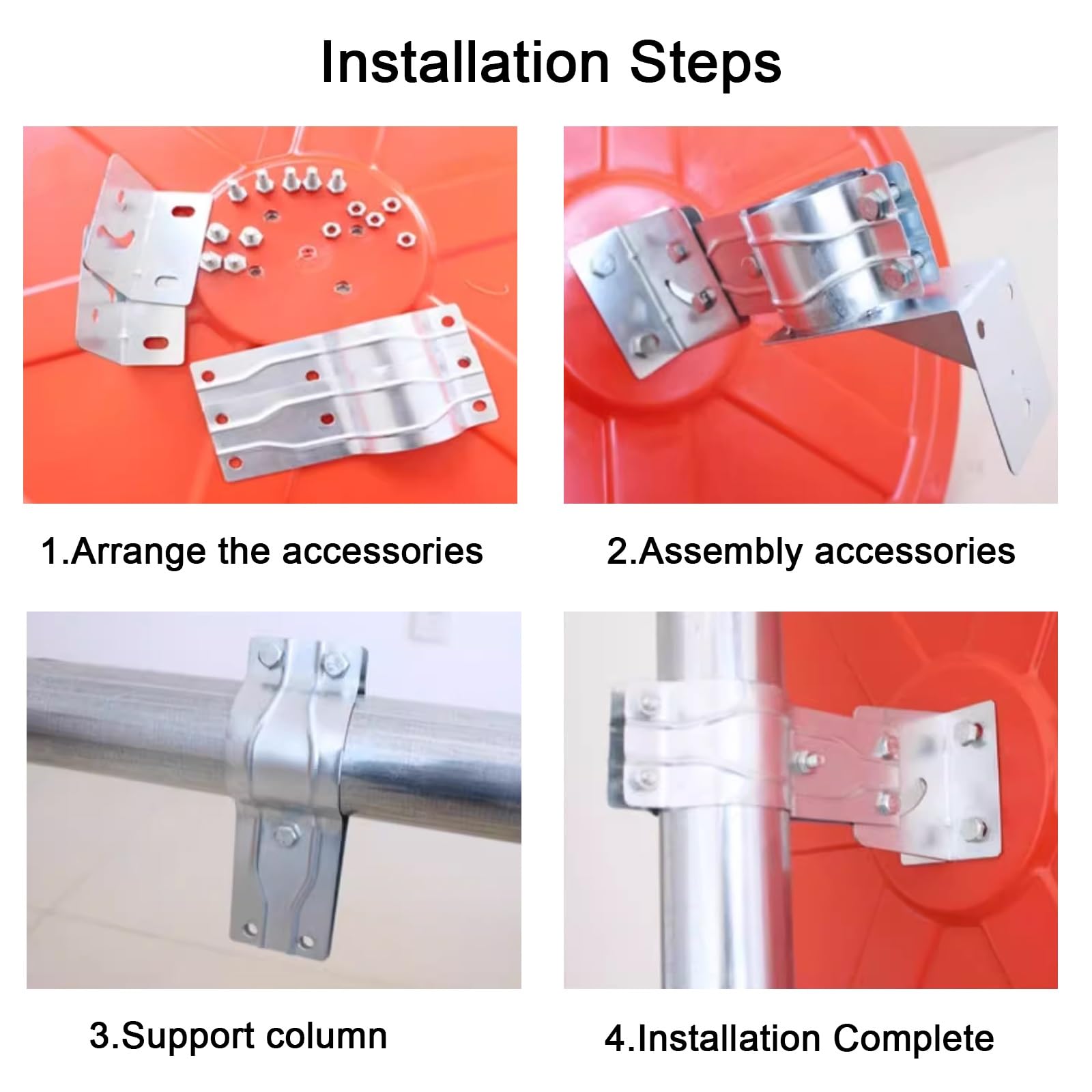 Installation Steps

1.Arrange the accessories

2.Assembly accessories

3.Support column

4.Installation Complete