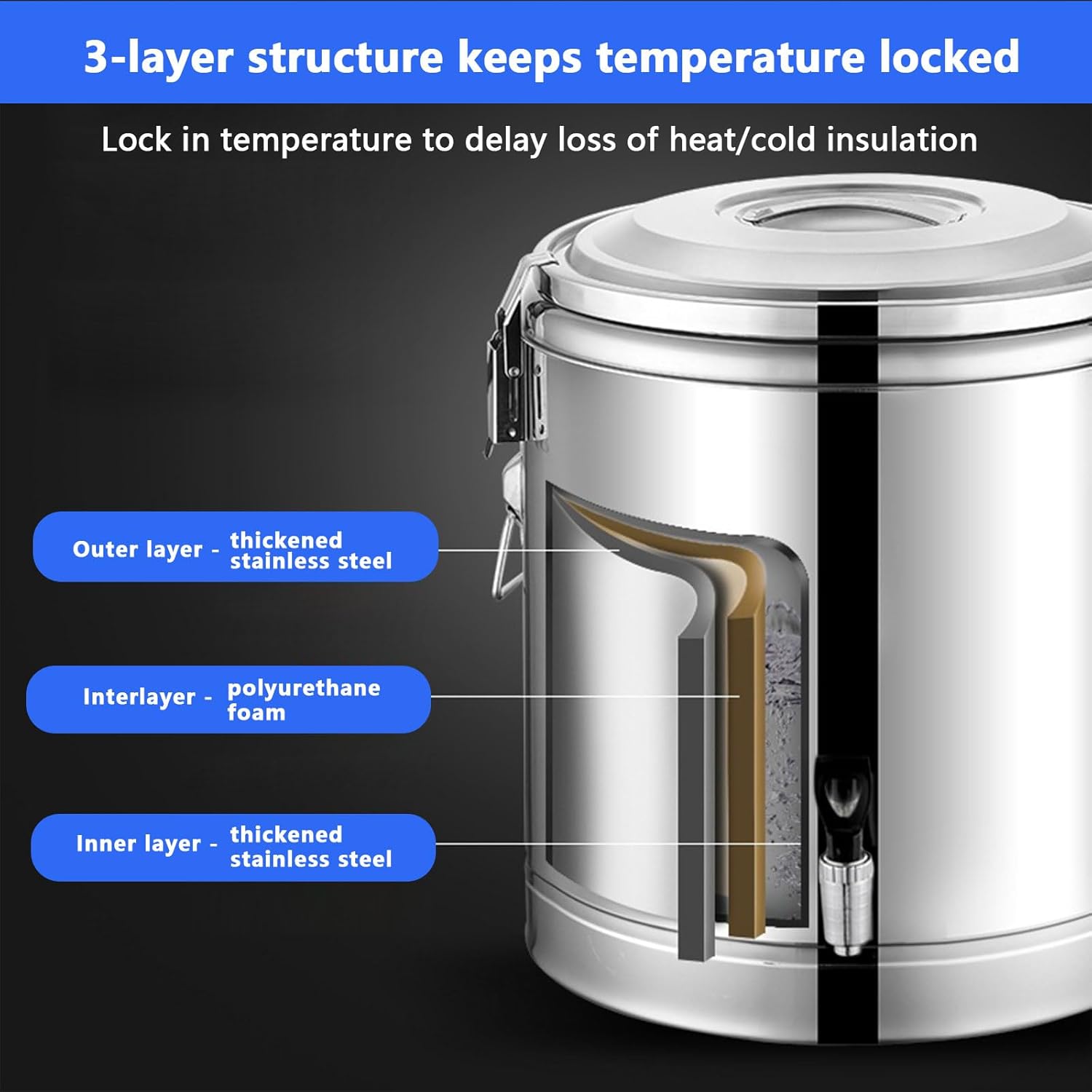 3-layer structure keeps temperature locked

Lock in temperature to delay loss of heat/cold insulation

Outer layer - thickened stainless steel

Interlayer - polyurethane foam

Inner layer - thickened stainless steel