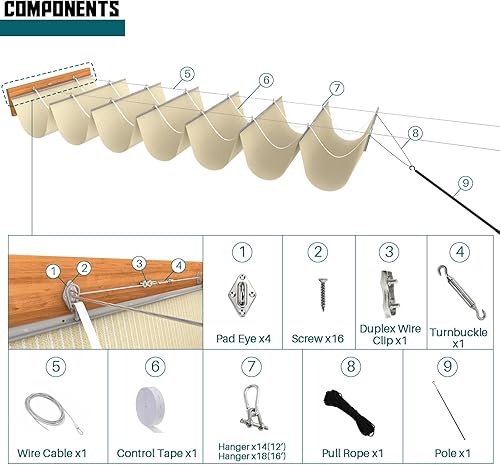 COMPONENTS

5
6
7
8
9

1 2 3 4

1
Pad Eye x4

2
Screw x16

3
Duplex Wire Clip x1

4
Turnbuckle x1

5
Wire Cable x1

6
Control Tape x1

7
Hanger x14(12')
Hanger x18(16')

8
Pull Rope x1

9
Pole x1