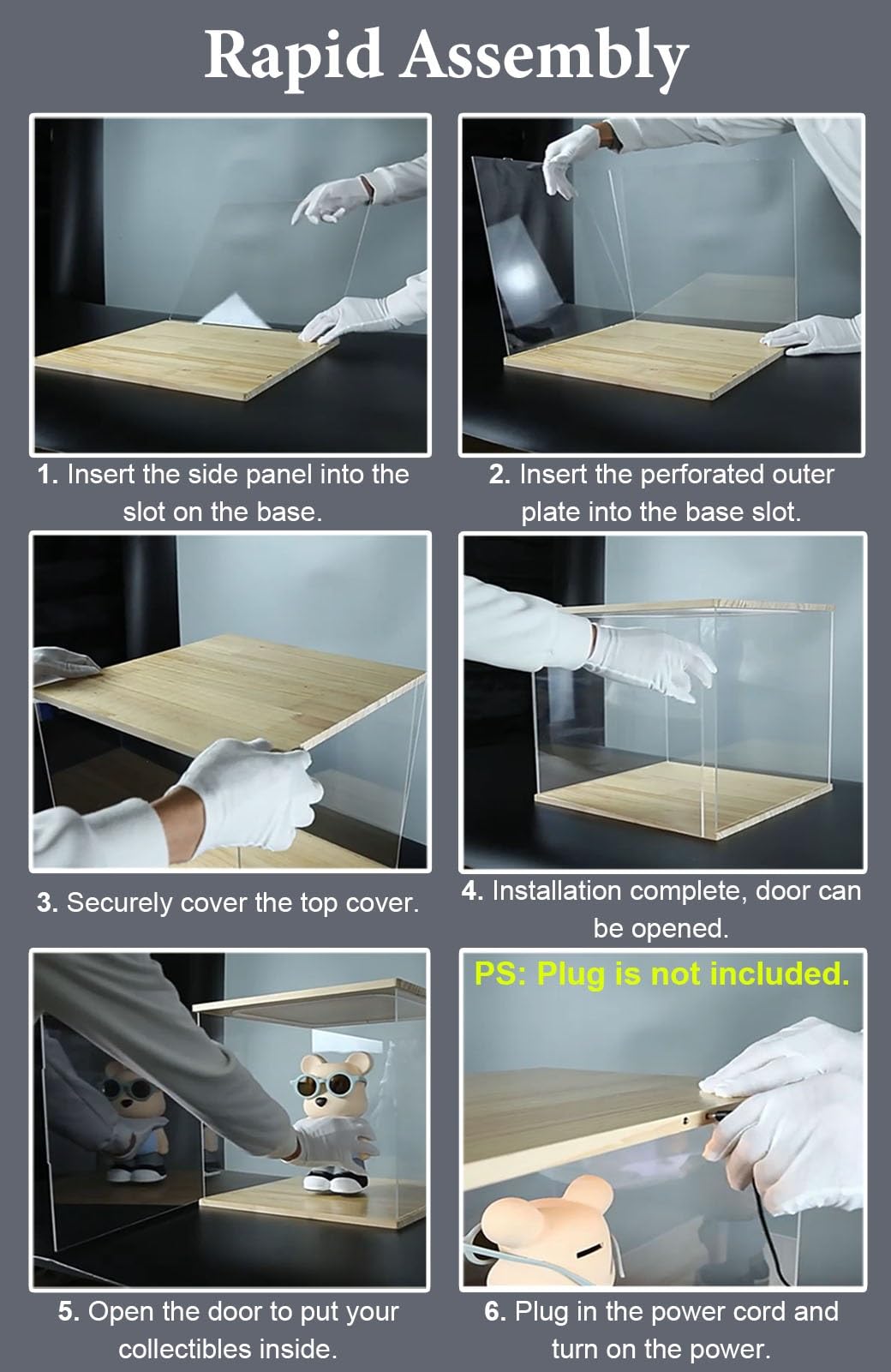 Rapid Assembly

1. Insert the side panel into the slot on the base.

2. Insert the perforated outer plate into the base slot.

3. Securely cover the top cover.

4. Installation complete, door can be opened.

5. Open the door to put your collectibles inside.

PS: Plug is not included.

6. Plug in the power cord and turn on the power.