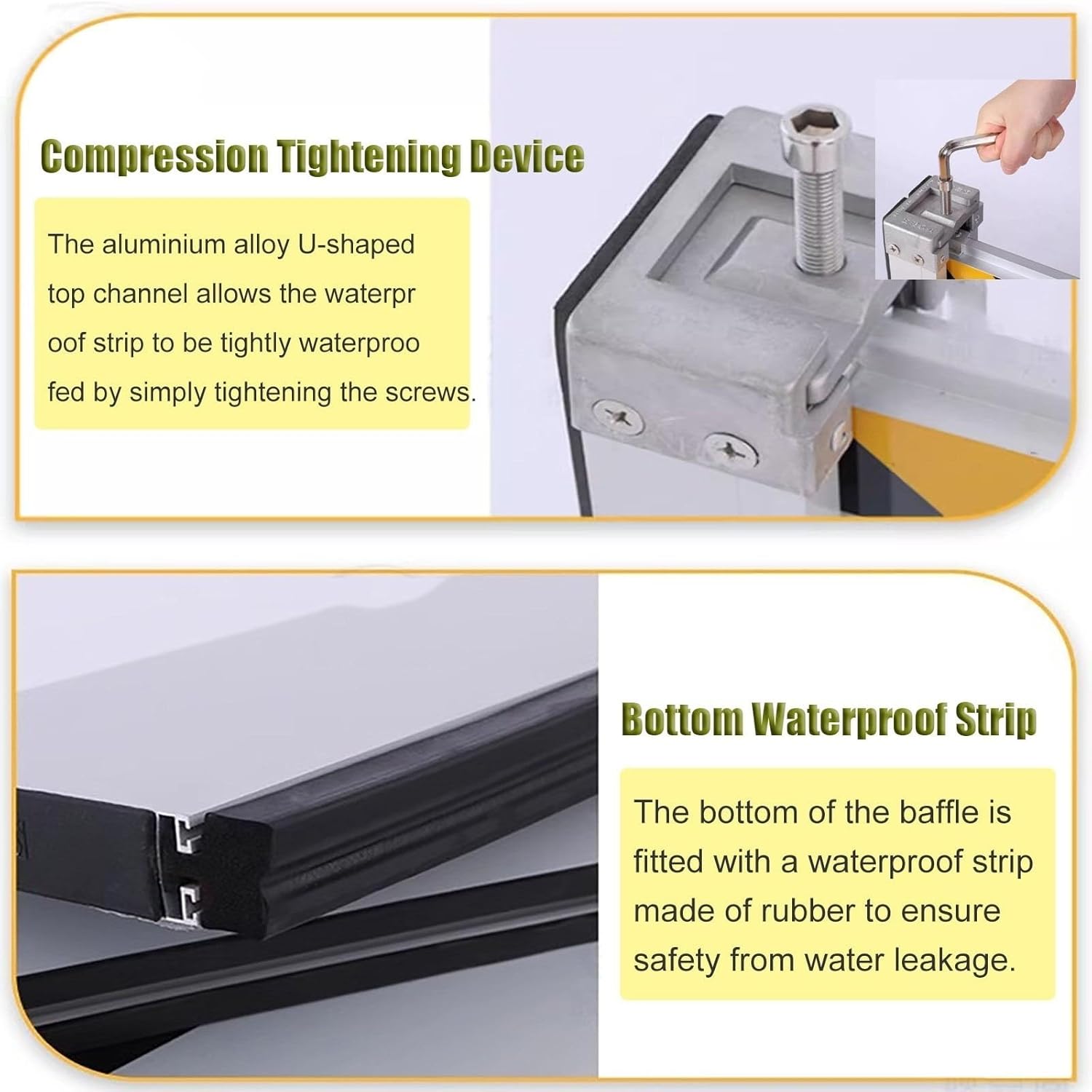 Compression Tightening Device

The aluminium alloy U-shaped top channel allows the waterpr oof strip to be tightly waterproo fed by simply tightening the screws.

Bottom Waterproof Strip

The bottom of the baffle is fitted with a waterproof strip made of rubber to ensure safety from water leakage.