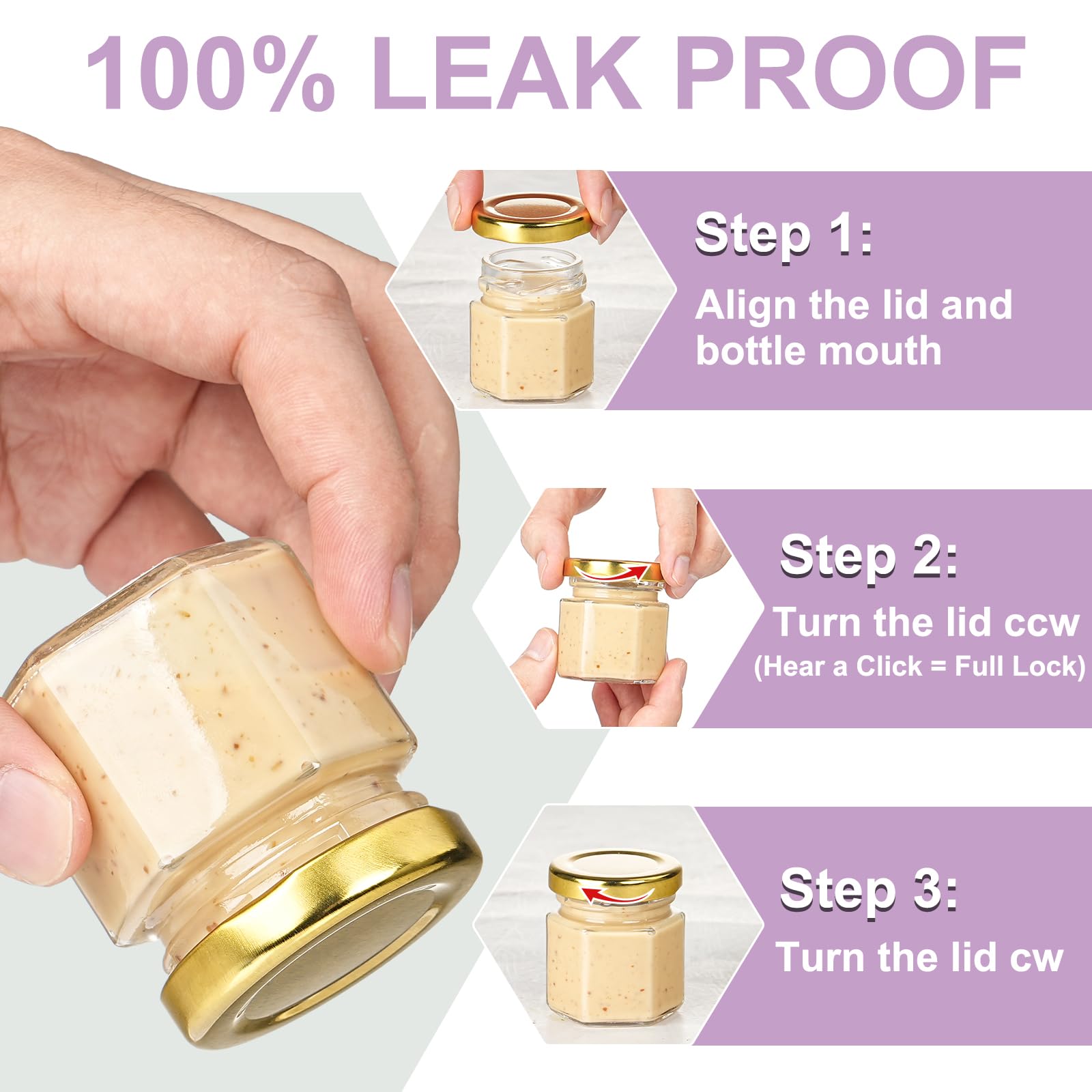 100% LEAK PROOF

Step 1:
Align the lid and bottle mouth

Step 2:
Turn the lid ccw
(Hear a Click = Full Lock)

Step 3:
Turn the lid cw