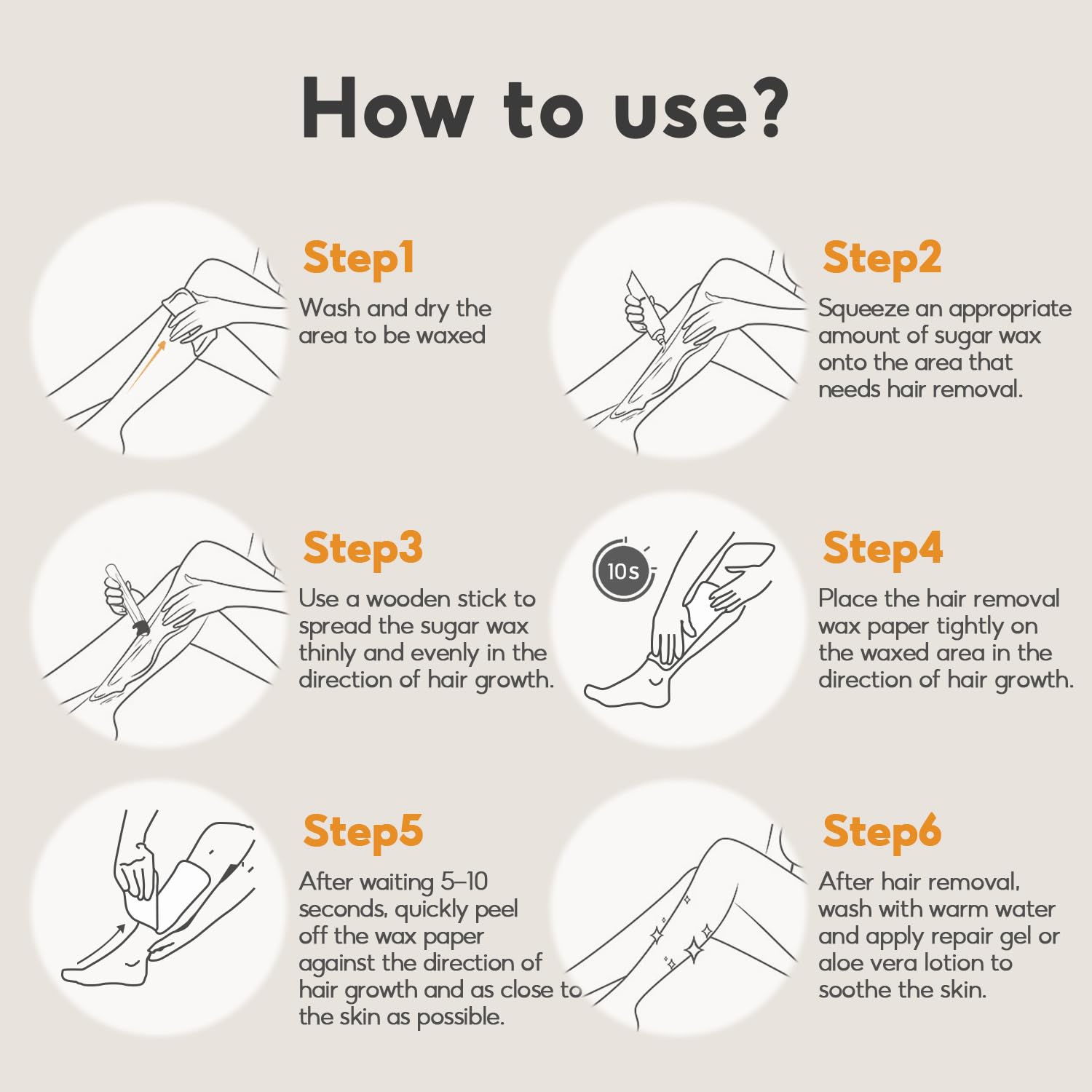 How to use?

Step1

Wash and dry the area to be waxed

Step2

Squeeze an appropriate amount of sugar wax onto the area that needs hair removal.

Step3

Use a wooden stick to spread the sugar wax thinly and evenly in the direction of hair growth.

10s

Step4

Place the hair removal wax paper tightly on the waxed area in the direction of hair growth.

Step5

After waiting 5–10 seconds, quickly peel off the wax paper against the direction of hair growth and as close to the skin as possible.

Step6

After hair removal, wash with warm water and apply repair gel or aloe vera lotion to soothe the skin.