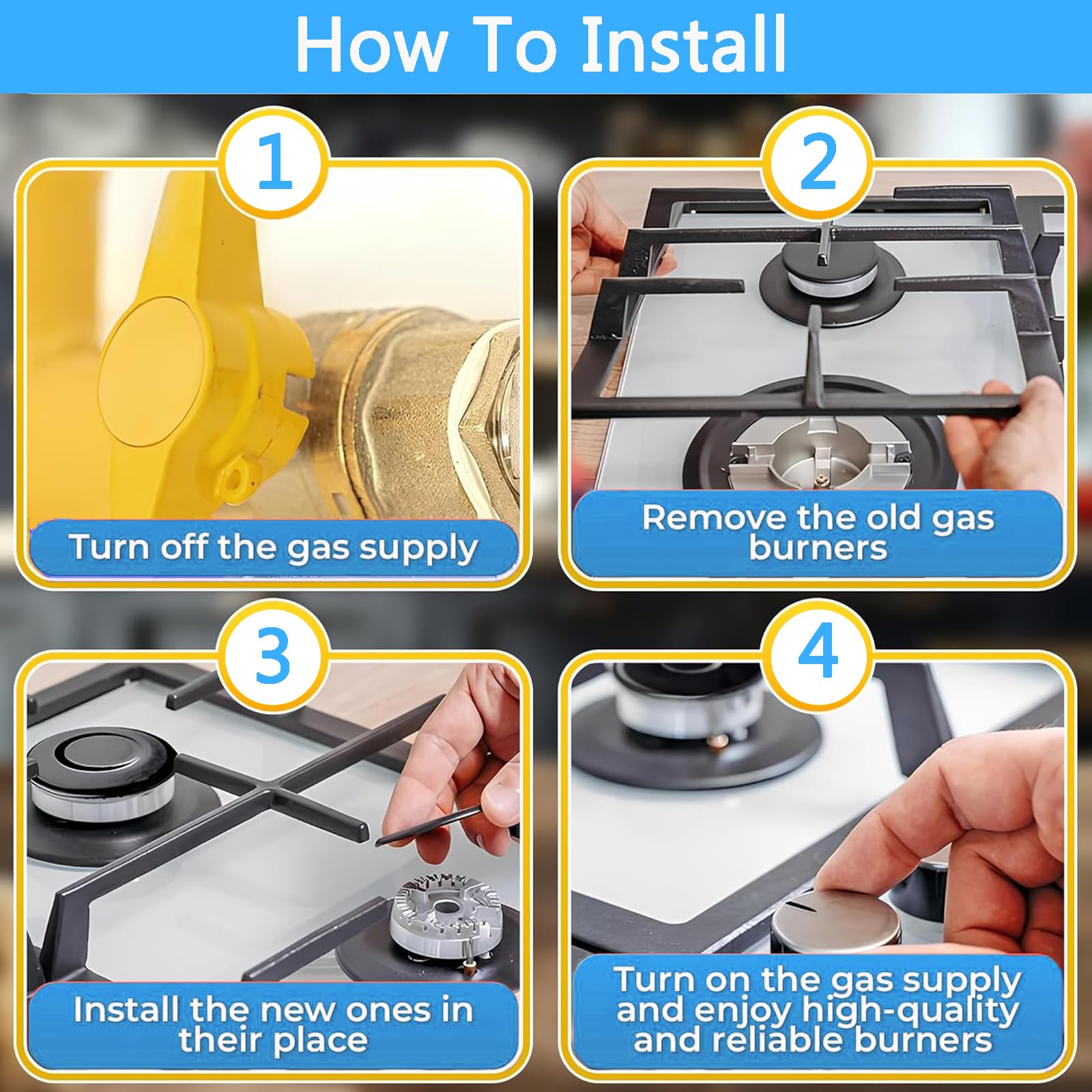 How To Install

1

Turn off the gas supply

2

Remove the old gas burners

3

Install the new ones in their place

4

Turn on the gas supply and enjoy high-quality and reliable burners