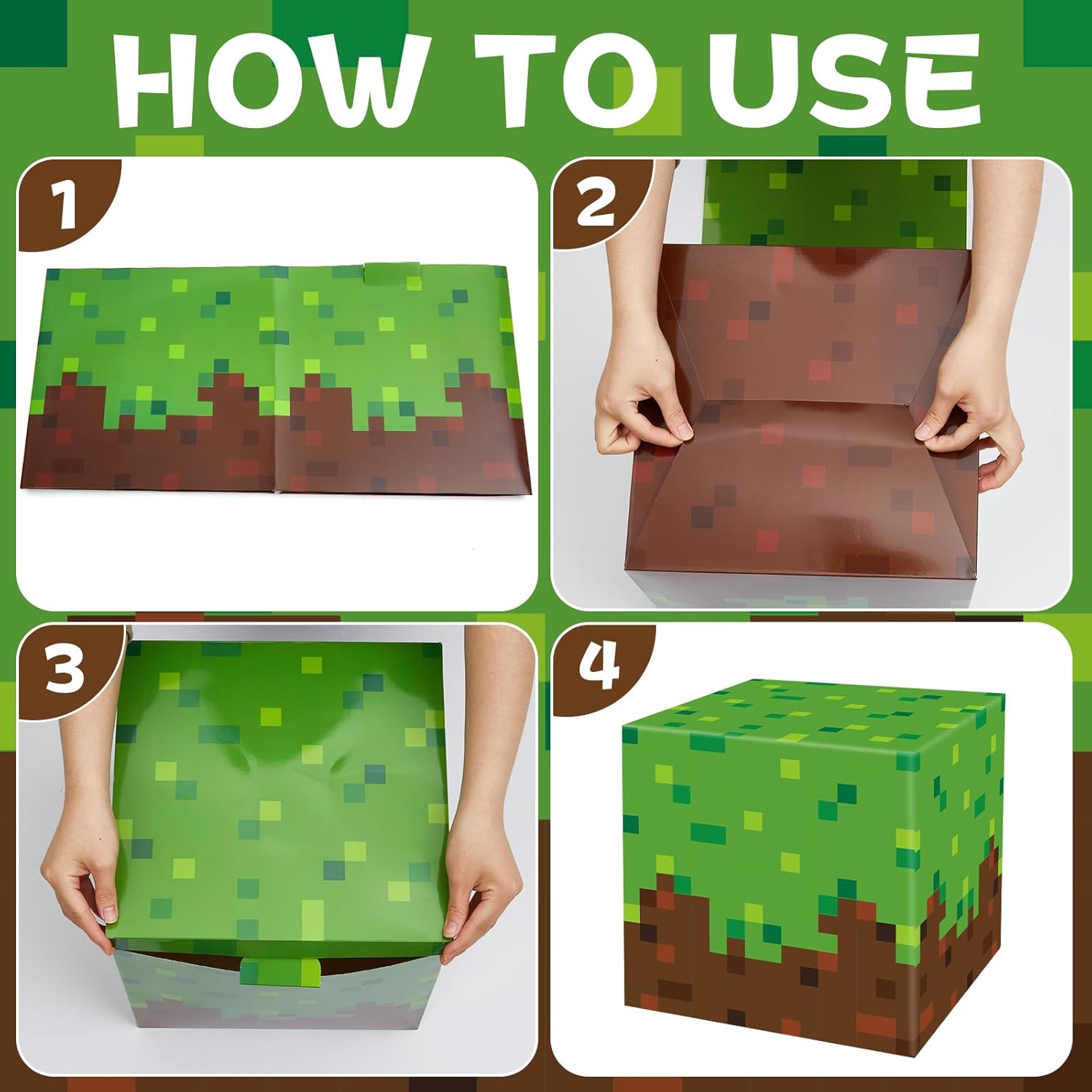 HOW TO USE

1

2

3

4