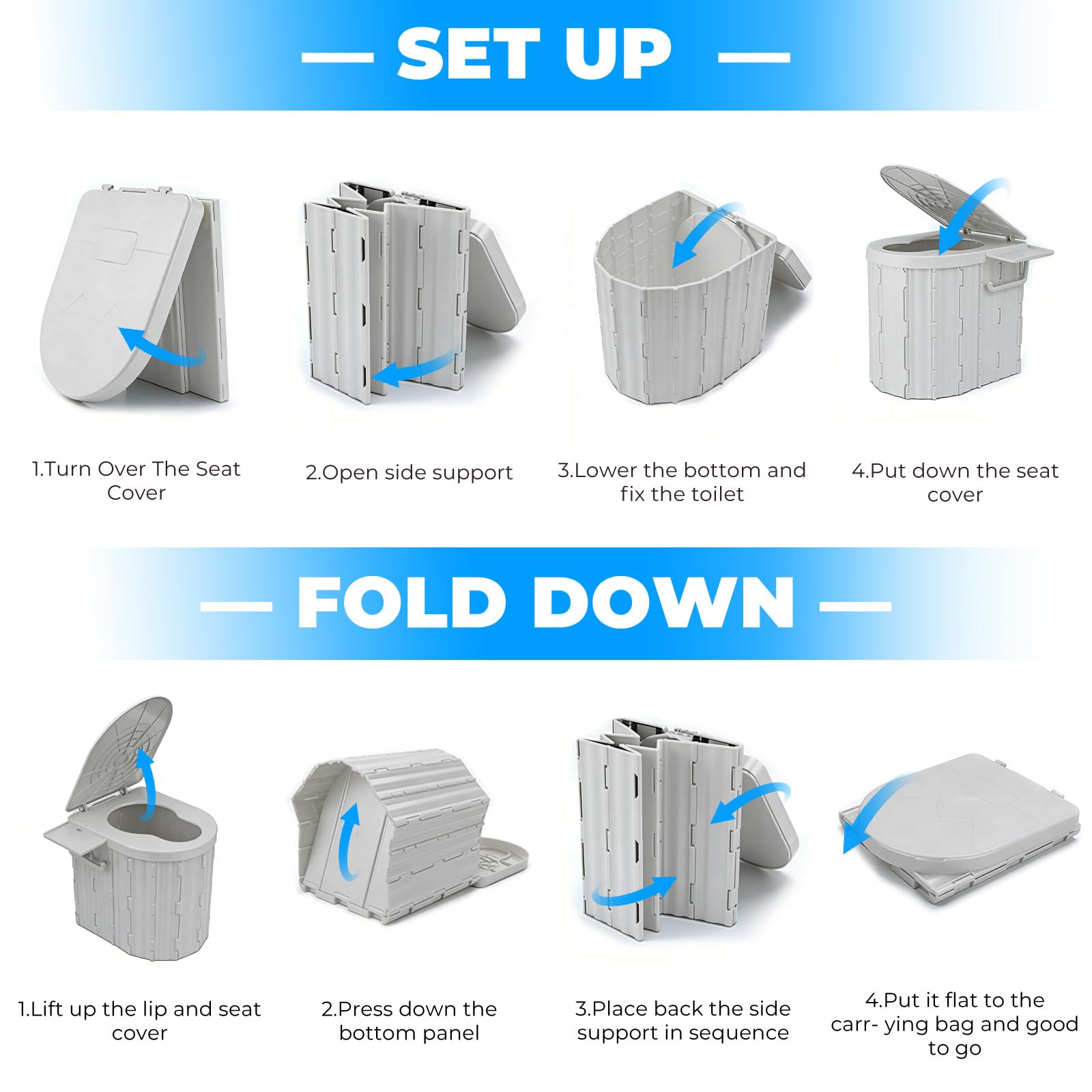 — SET UP —

1.Turn Over The Seat Cover

2.Open side support

3.Lower the bottom and fix the toilet

4.Put down the seat cover

— FOLD DOWN —

1.Lift up the lip and seat cover

2.Press down the bottom panel

3.Place back the side support in sequence

4.Put it flat to the carr- ying bag and good to go