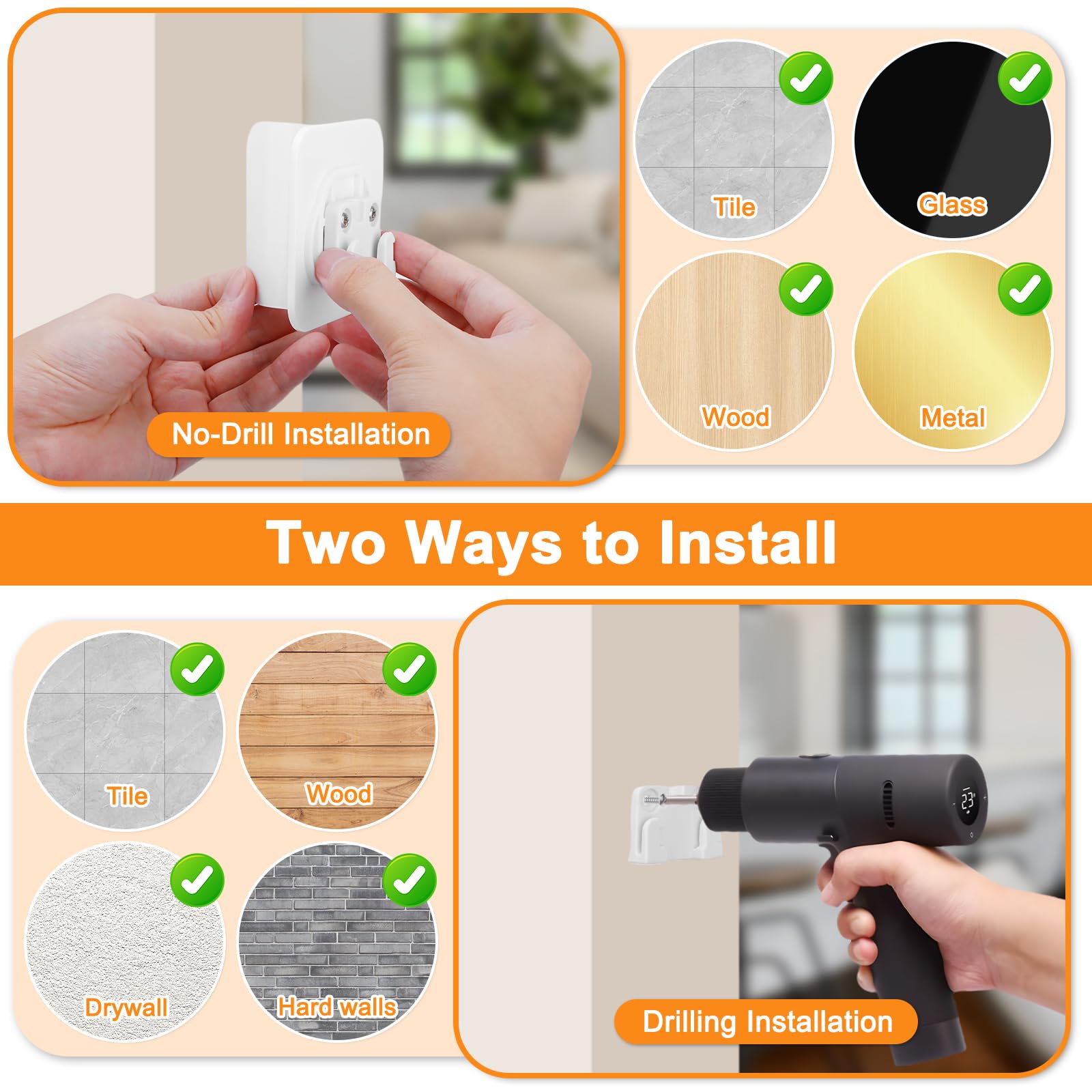 No-Drill Installation

Tile

Glass

Wood

Metal

Two Ways to Install

Tile

Wood

Drywall

Hard walls

23

Drilling Installation