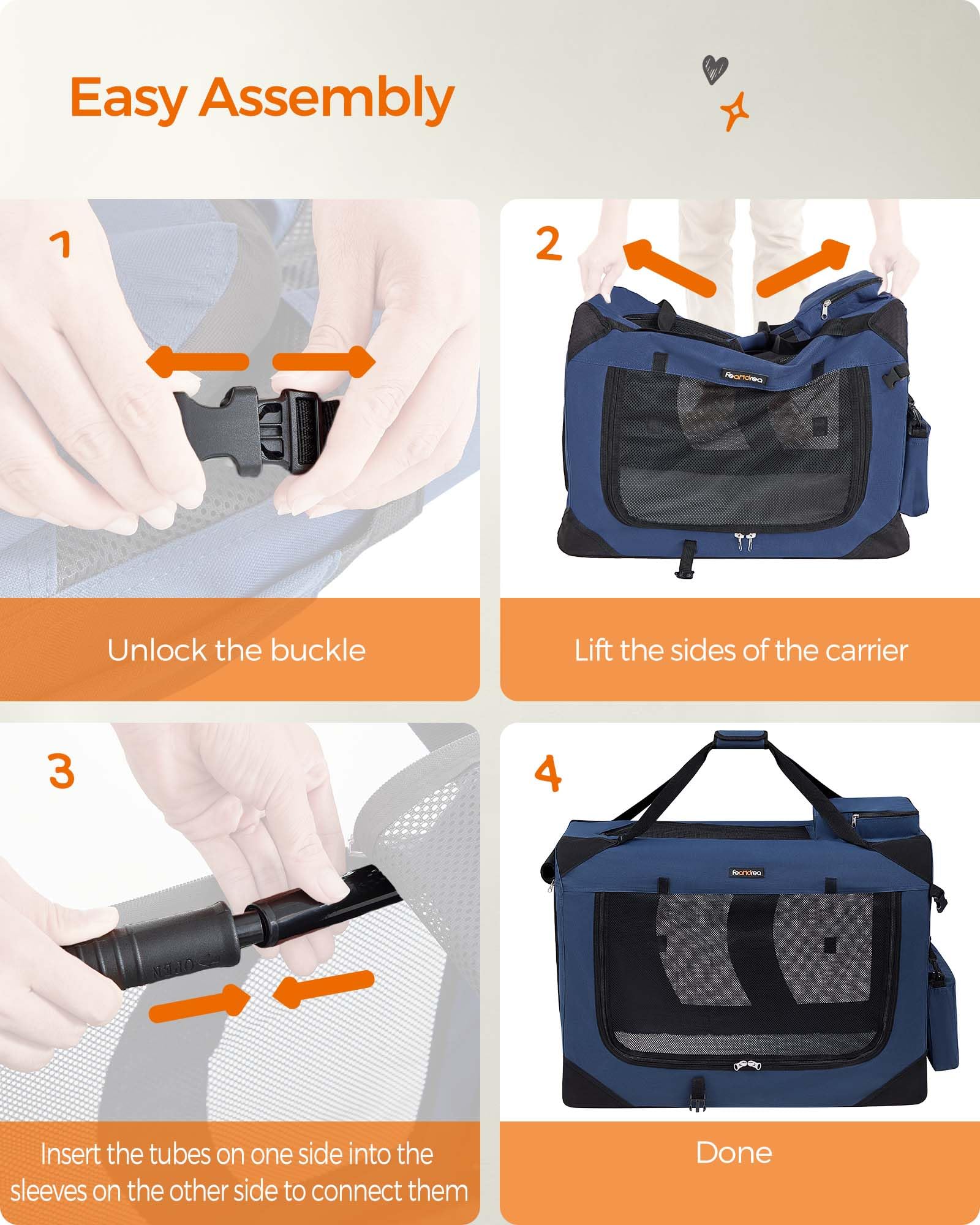 Easy Assembly

1

Unlock the buckle

2

feandrea

Lift the sides of the carrier

3

OPEN

Insert the tubes on one side into the sleeves on the other side to connect them

4

feandrea

Done