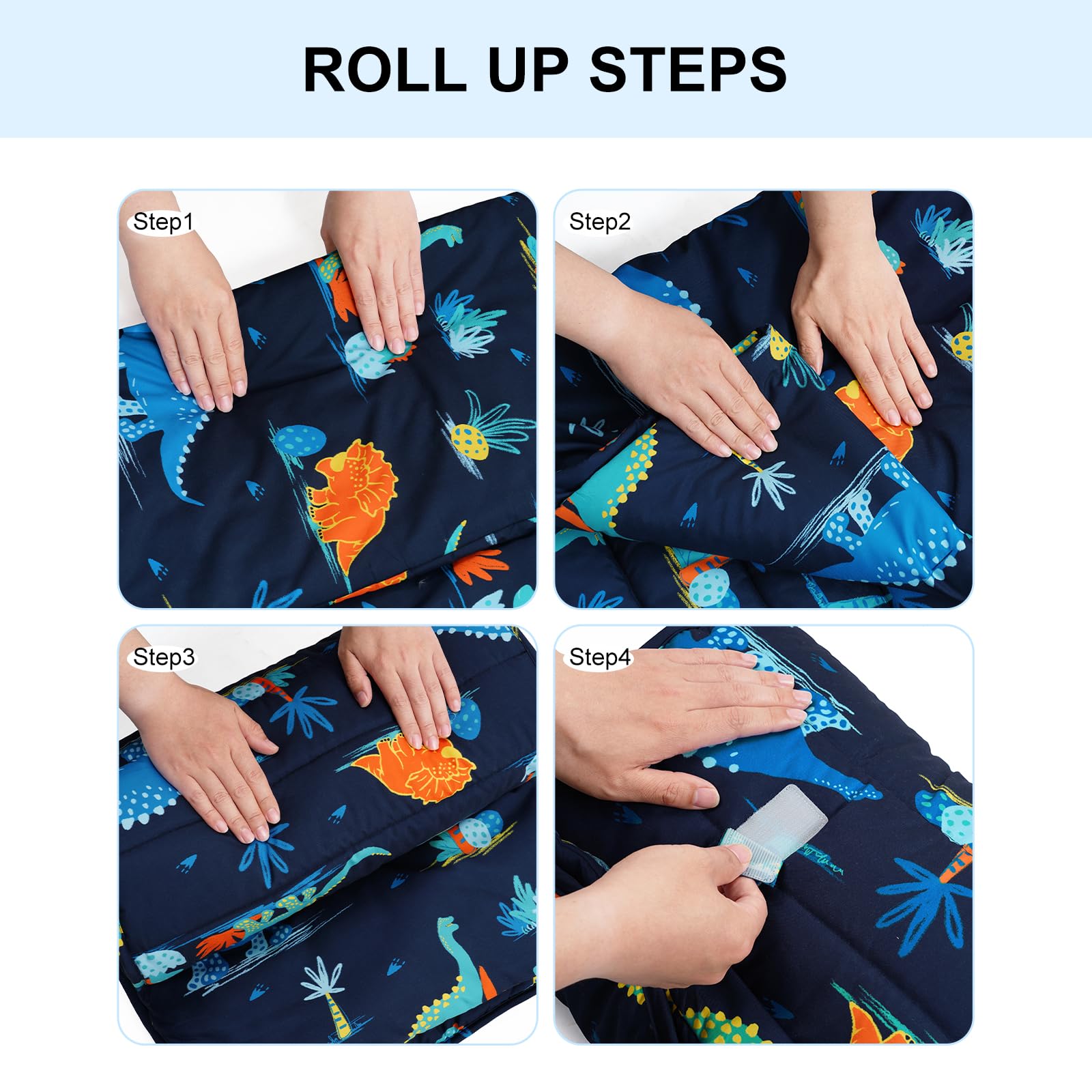 ROLL UP STEPS

Step1

Step2

Step3

Step4