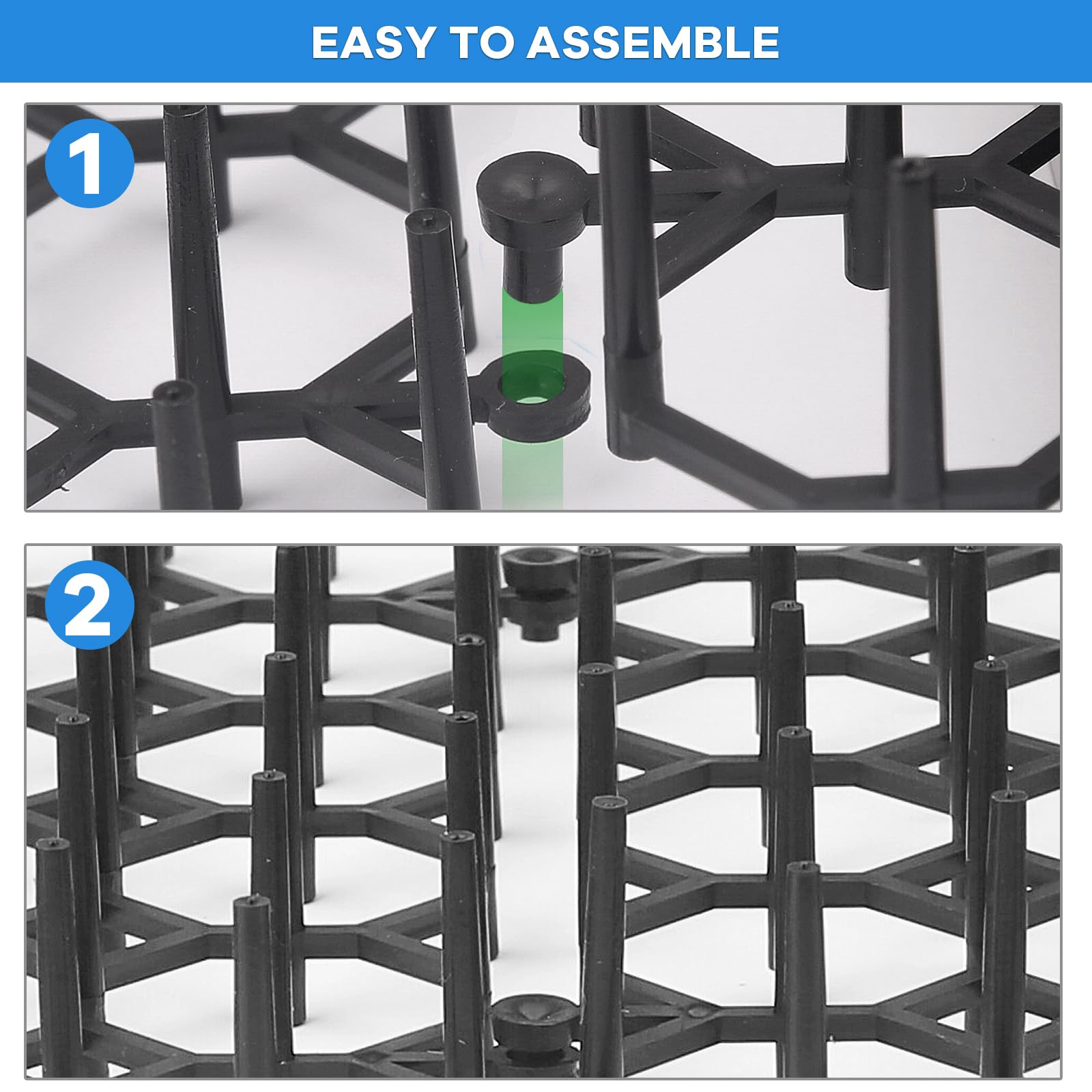 EASY TO ASSEMBLE

1

2