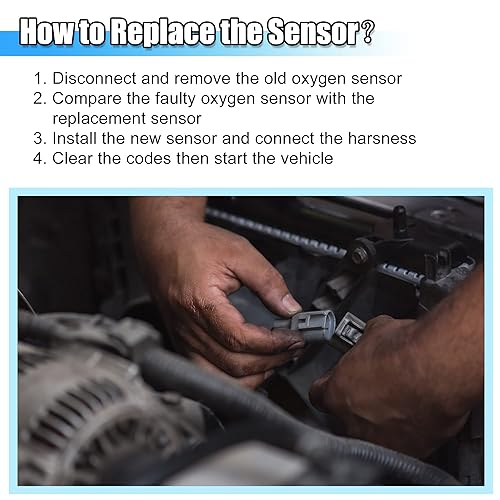 How to Replace the Sensor?

1. Disconnect and remove the old oxygen sensor
2. Compare the faulty oxygen sensor with the replacement sensor
3. Install the new sensor and connect the harsness
4. Clear the codes then start the vehicle