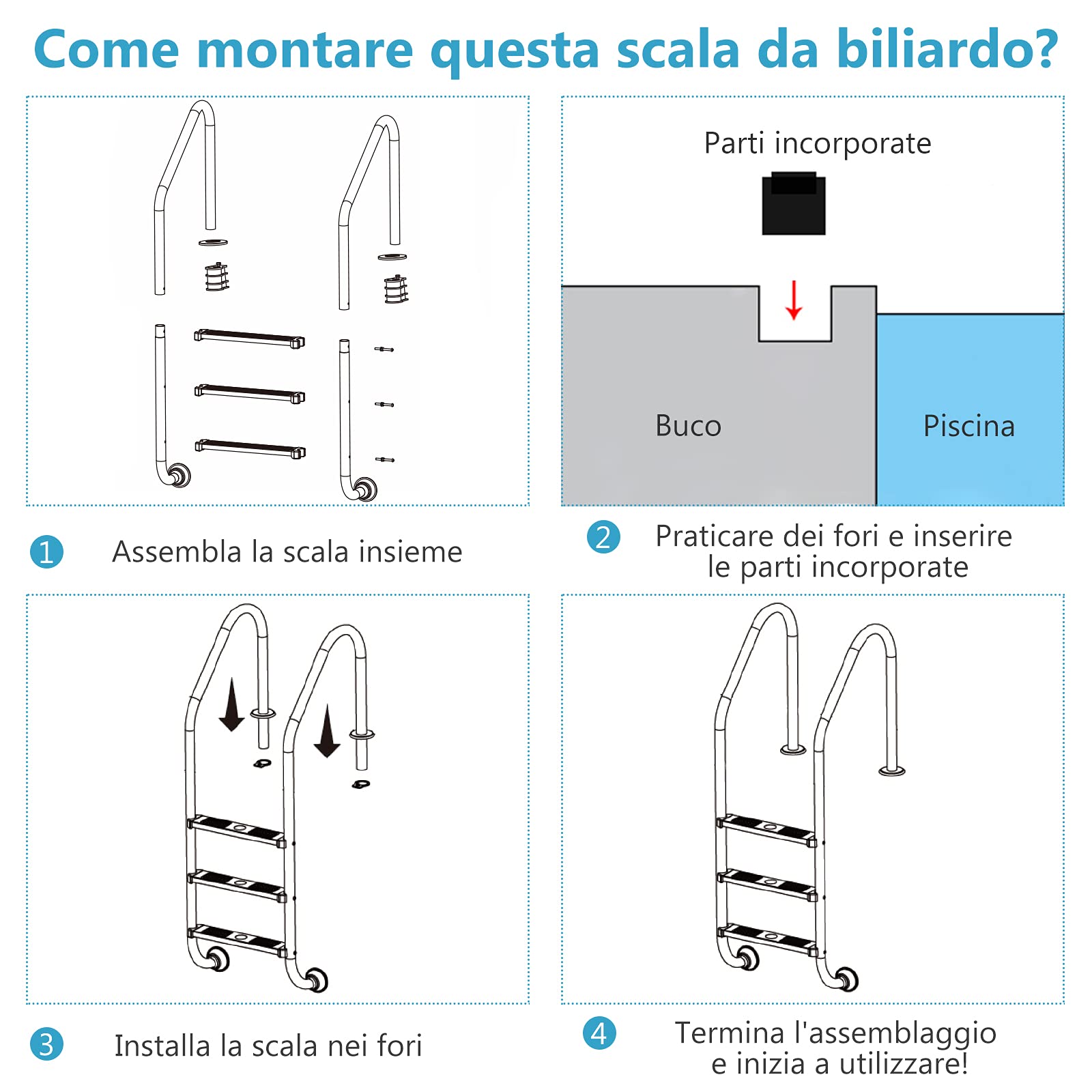 Come montare questa scala da biliardo?

Parti incorporate

Buco

Piscina

1 Assembla la scala insieme

2 Praticare dei fori e inserire le parti incorporate

3 Installa la scala nei fori

4 Termina l'assemblaggio e inizia a utilizzare!