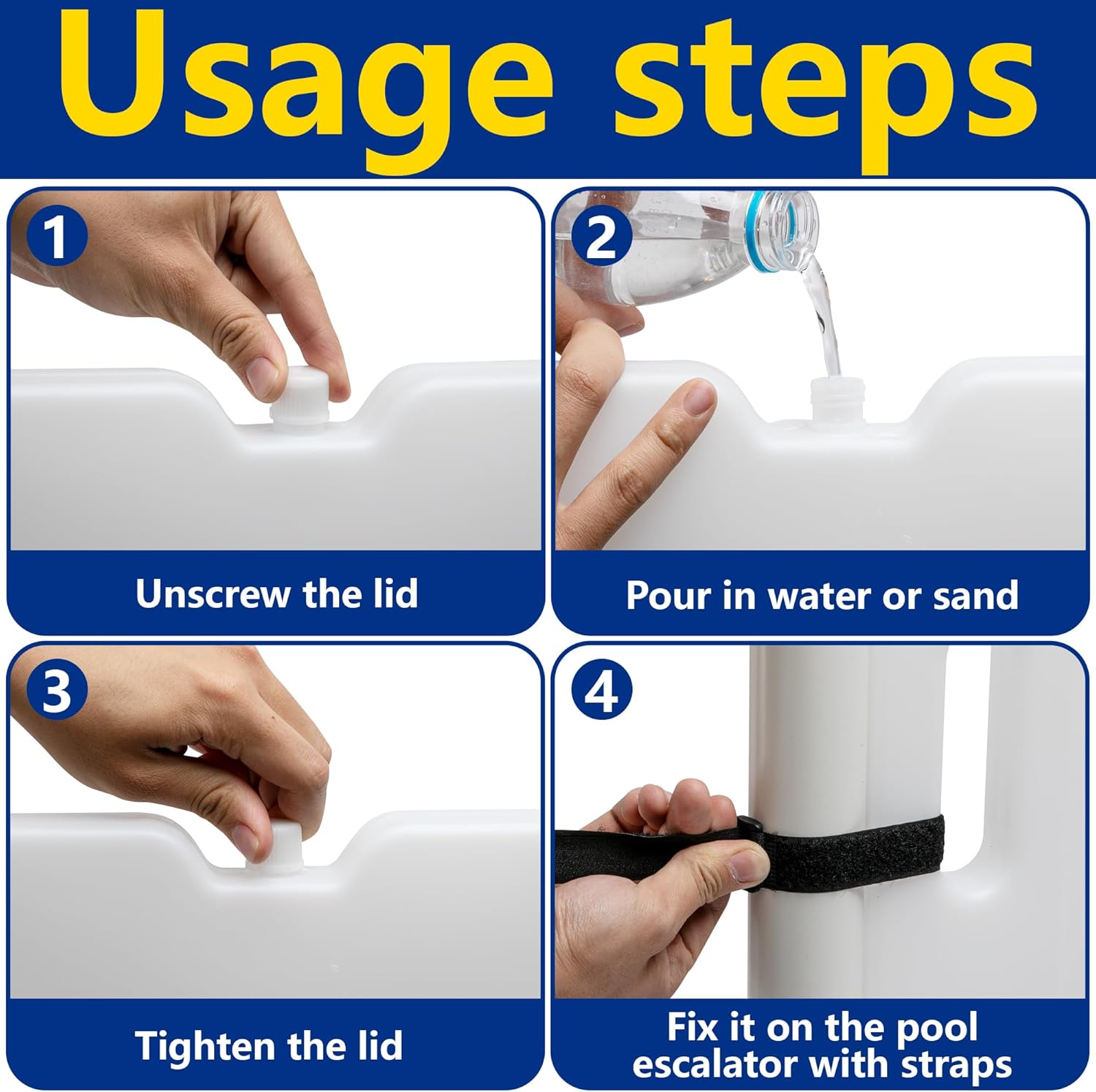 Usage steps

1

Unscrew the lid

2

Pour in water or sand

3

Tighten the lid

4

Fix it on the pool escalator with straps