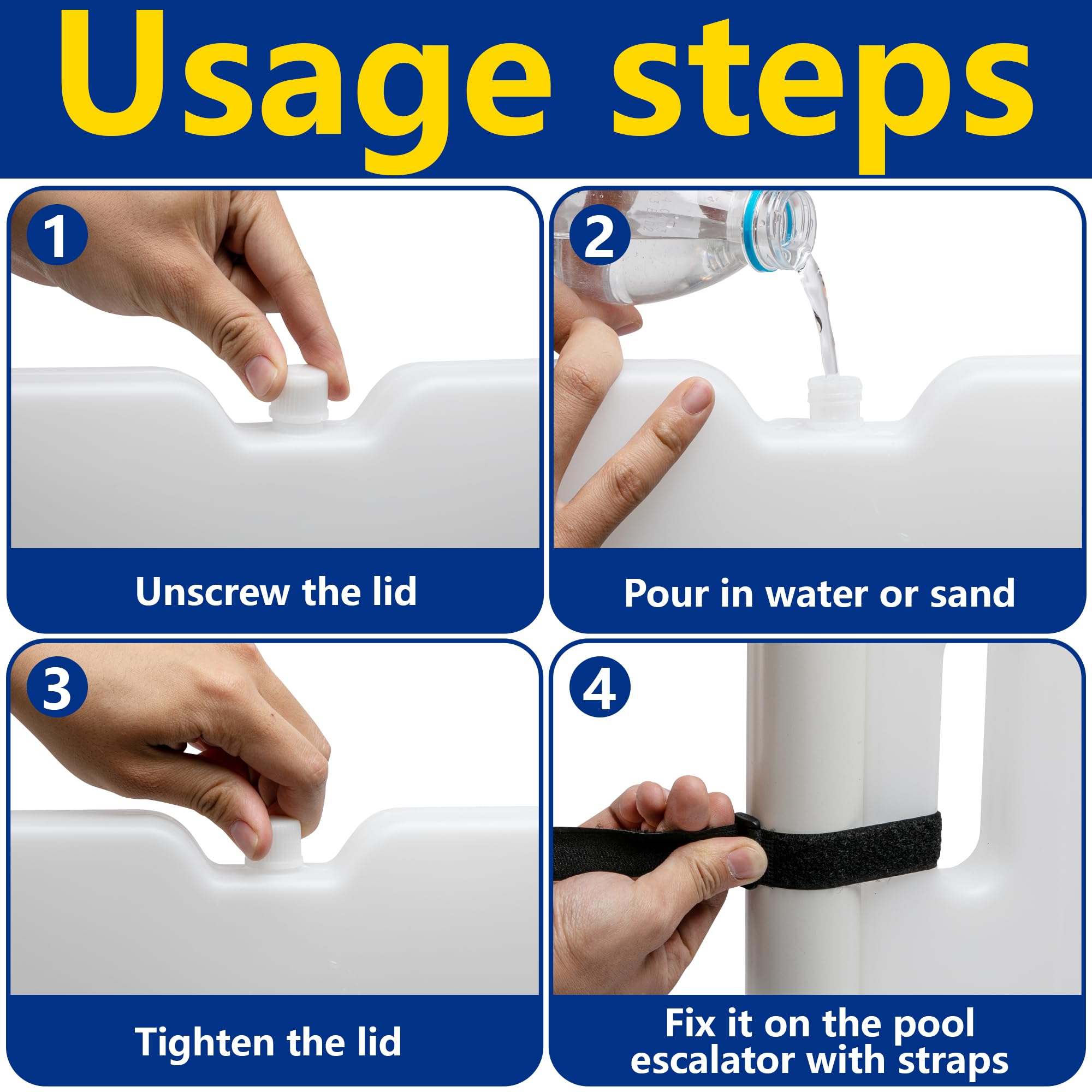 Usage steps

1

Unscrew the lid

2

Pour in water or sand

3

Tighten the lid

4

Fix it on the pool escalator with straps