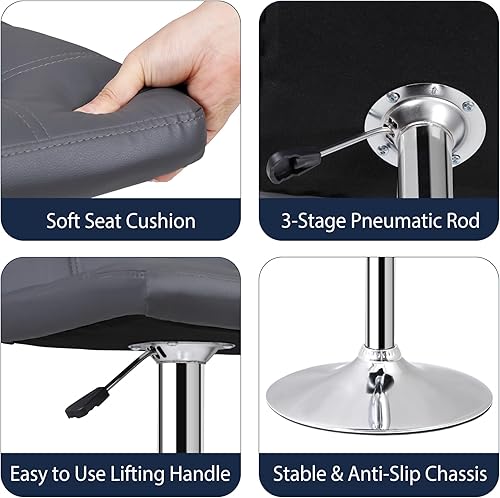 Soft Seat Cushion

3-Stage Pneumatic Rod

Easy to Use Lifting Handle

Stable & Anti-Slip Chassis