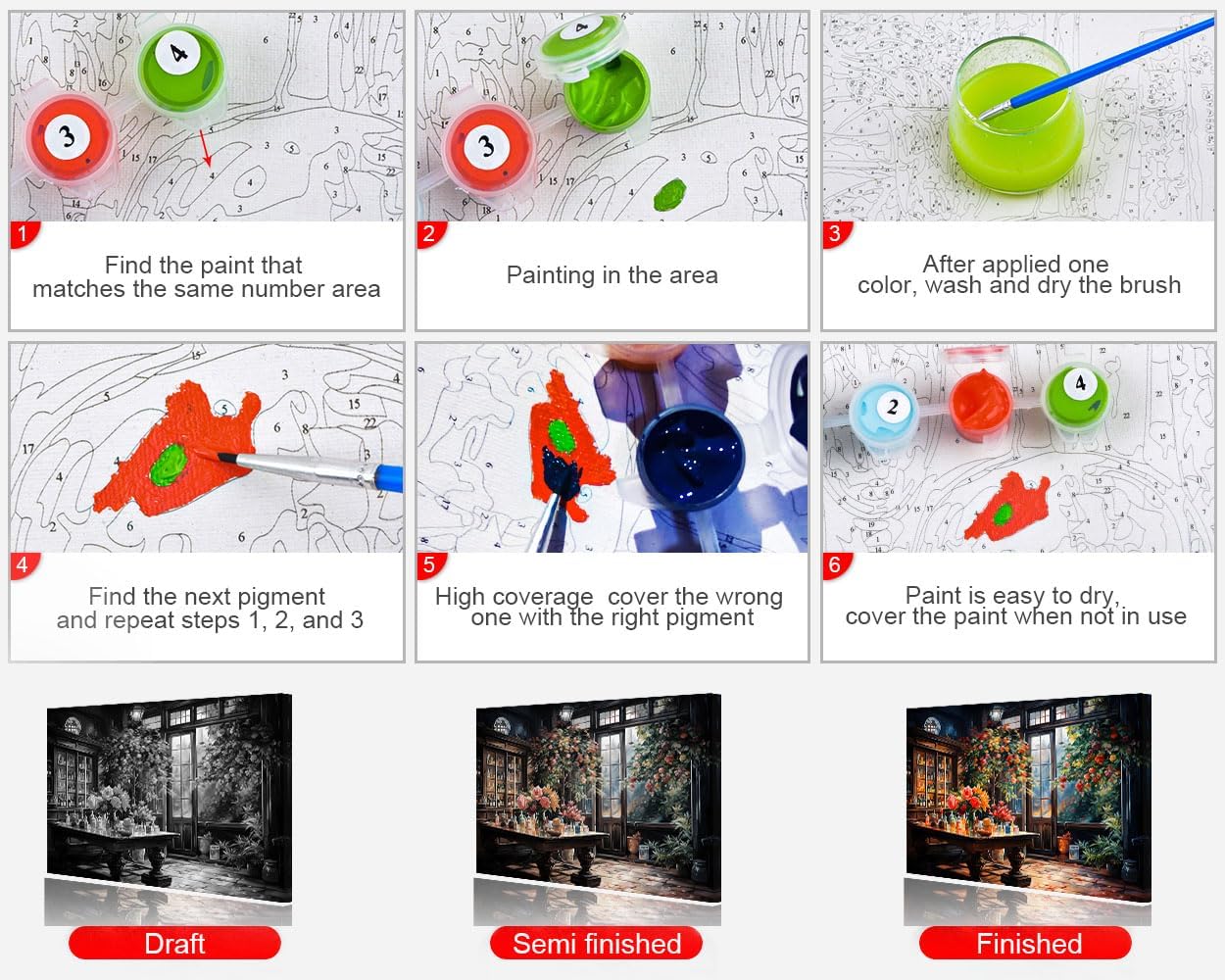 1
Find the paint that matches the same number area

2
Painting in the area

3
After applied one color, wash and dry the brush

4
Find the next pigment and repeat steps 1, 2, and 3

5
High coverage cover the wrong one with the right pigment

6
Paint is easy to dry, cover the paint when not in use

Draft

Semi finished

Finished