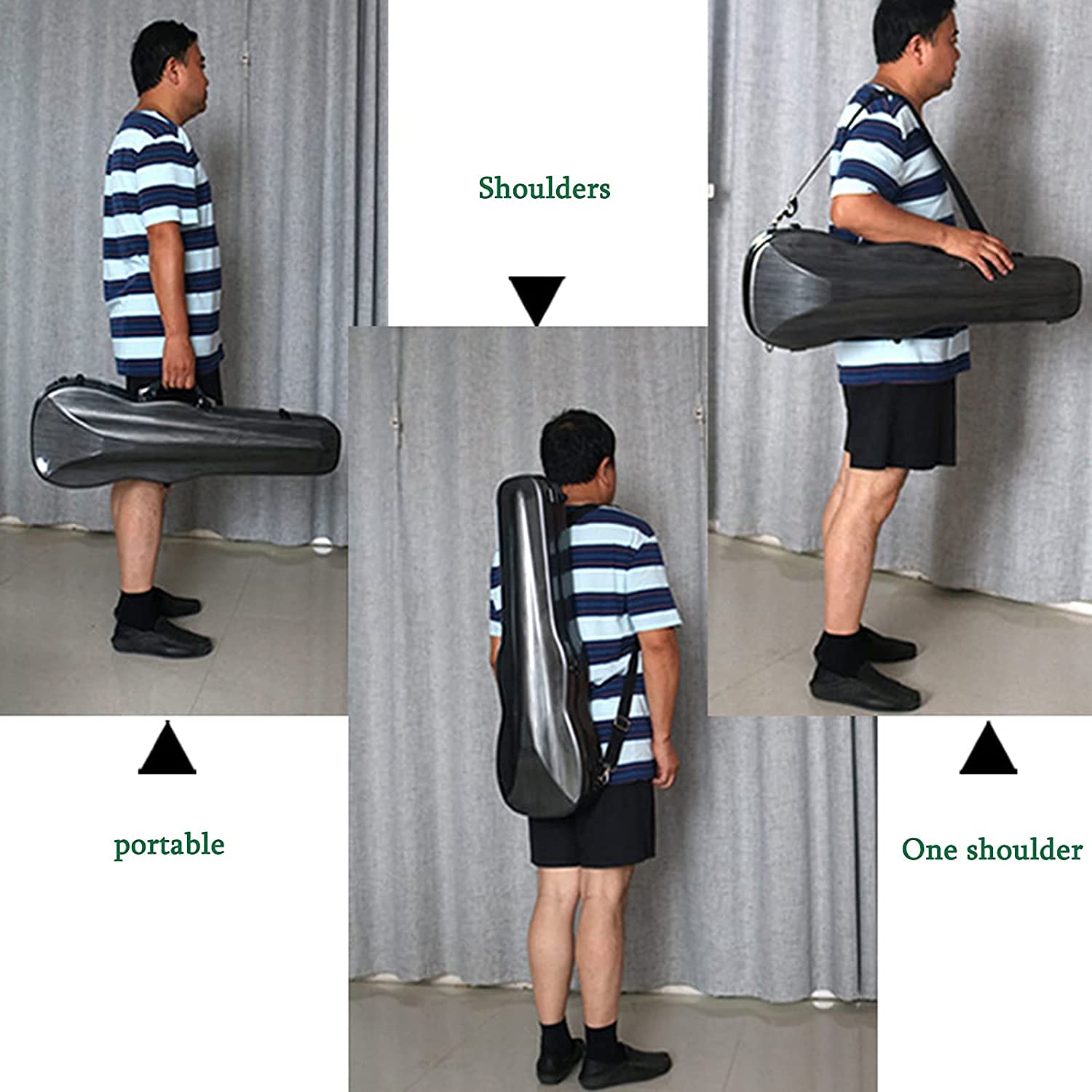 Shoulders

portable

One shoulder