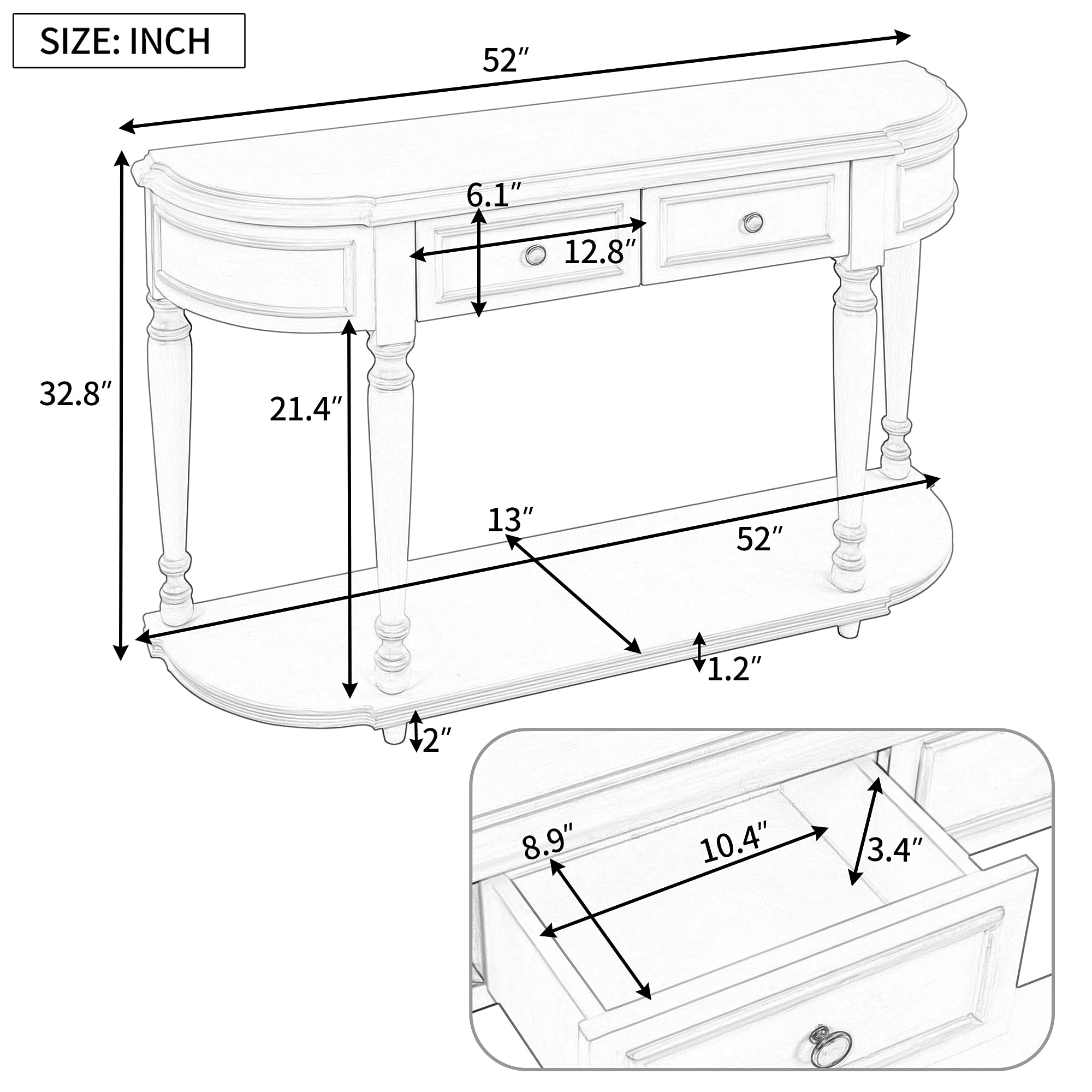 SIZE: INCH

52″

6.1″

12.8″

32.8″

21.4″

13″

52″

1.2″

2″

8.9″

10.4″

3.4″