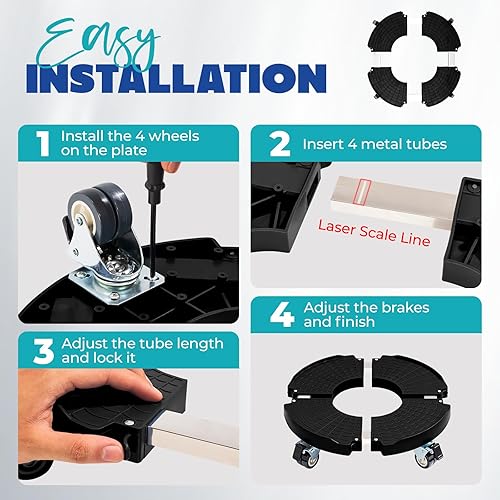 Easy
INSTALLATION

1 Install the 4 wheels on the plate

2 Insert 4 metal tubes

Laser Scale Line

3 Adjust the tube length and lock it

4 Adjust the brakes and finish