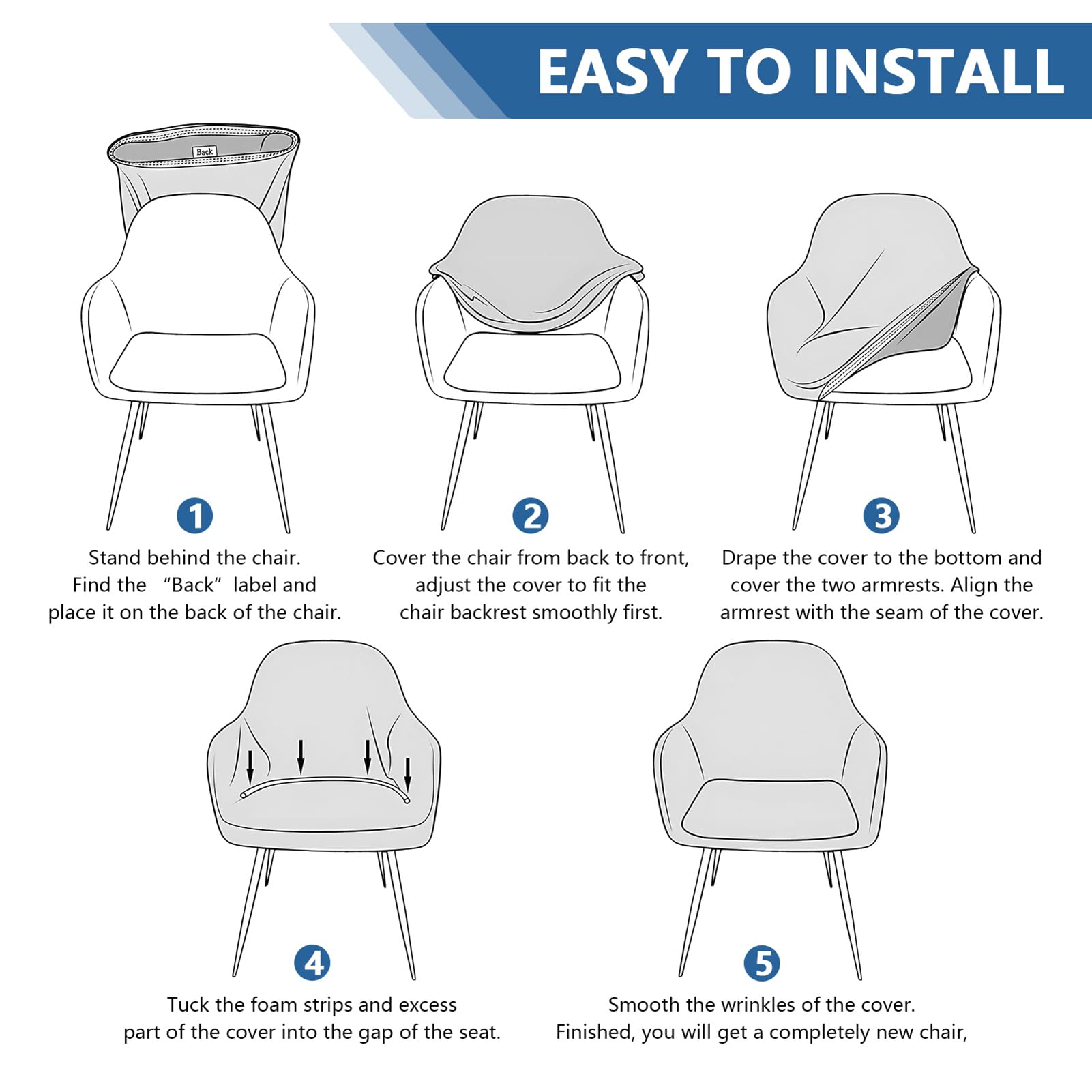 EASY TO INSTALL

Back

1

Stand behind the chair. Find the "Back" label and place it on the back of the chair.

2

Cover the chair from back to front, adjust the cover to fit the chair backrest smoothly first.

3

Drape the cover to the bottom and cover the two armrests. Align the armrest with the seam of the cover.

4

Tuck the foam strips and excess part of the cover into the gap of the seat.

5

Smooth the wrinkles of the cover. Finished, you will get a completely new chair,