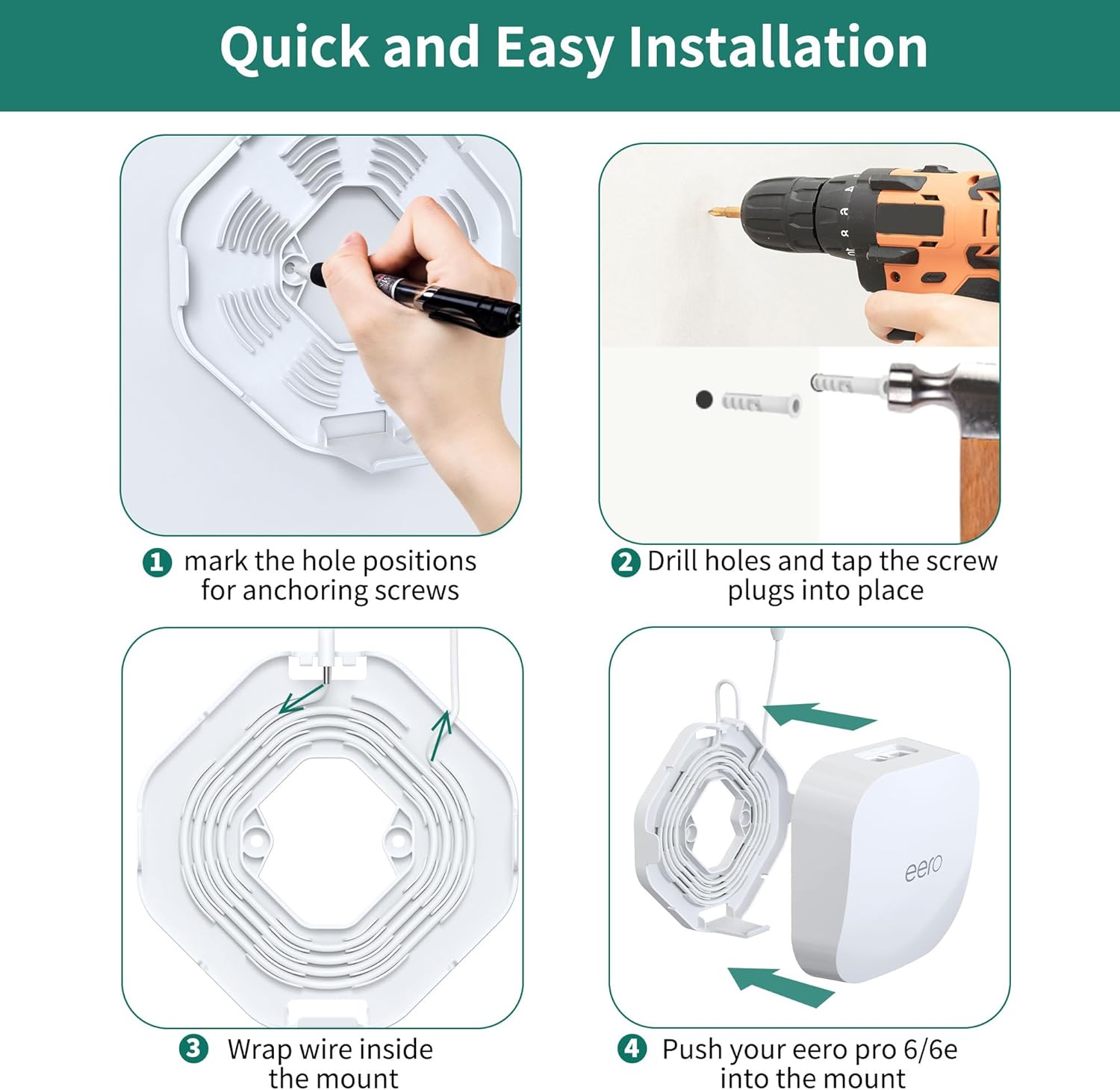 Quick and Easy Installation

1 mark the hole positions for anchoring screws

2 Drill holes and tap the screw plugs into place

3 Wrap wire inside the mount

eero

4 Push your eero pro 6/6e into the mount