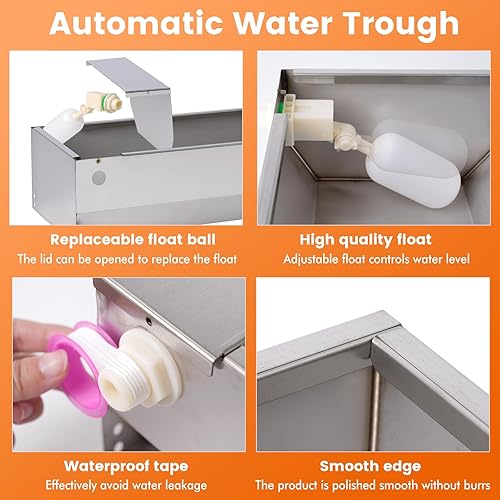 Automatic Water Trough

Replaceable float ball
The lid can be opened to replace the float

High quality float
Adjustable float controls water level

Waterproof tape
Effectively avoid water leakage

Smooth edge
The product is polished smooth without burrs