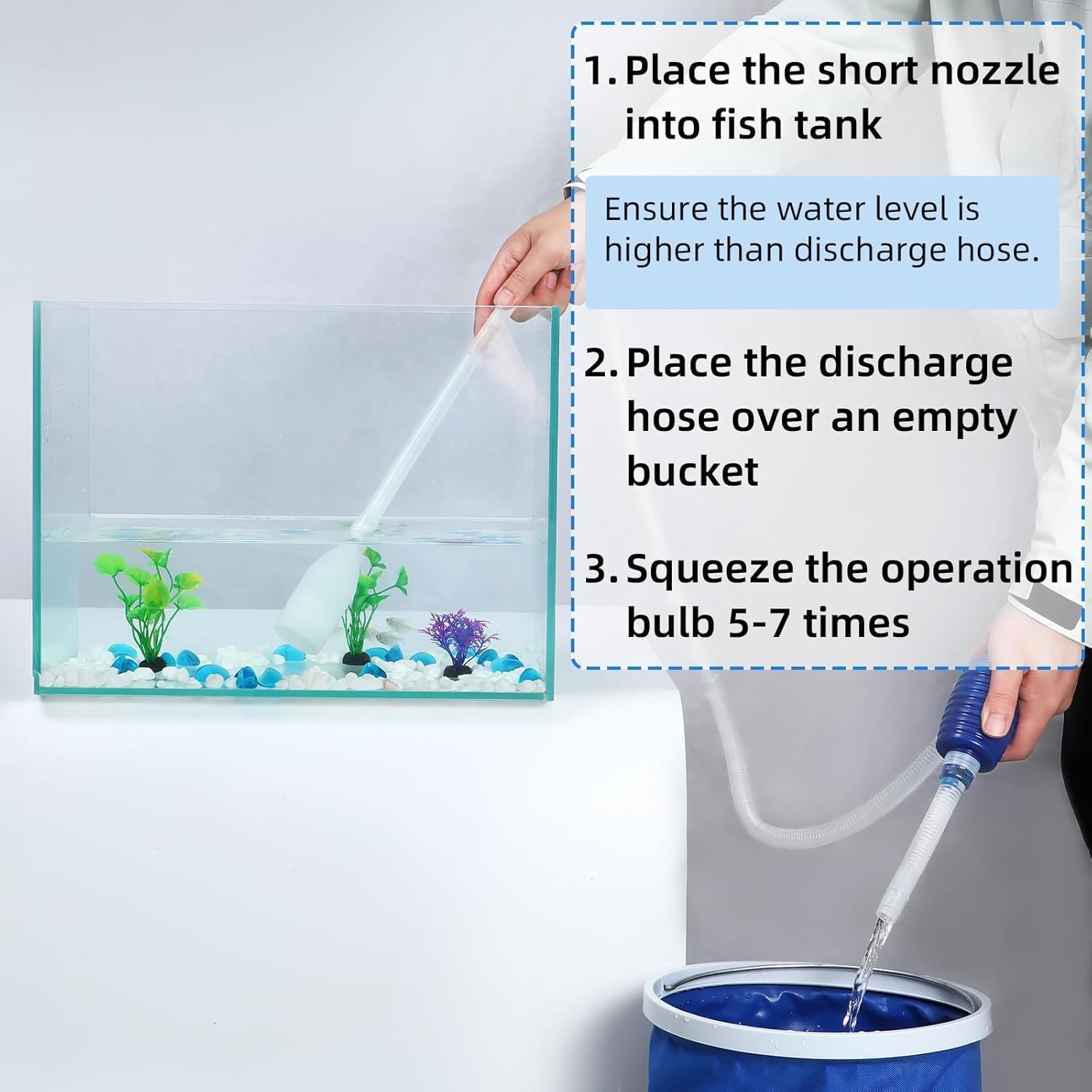 1. Place the short nozzle into fish tank

Ensure the water level is higher than discharge hose.

2. Place the discharge hose over an empty bucket

3. Squeeze the operation bulb 5-7 times