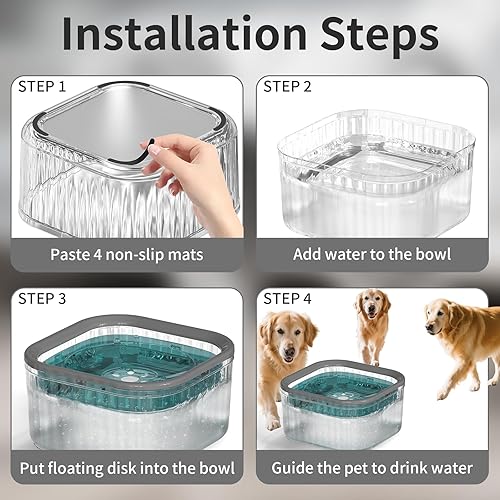 Installation Steps

STEP 1

Paste 4 non-slip mats

STEP 2

Add water to the bowl

STEP 3

Put floating disk into the bowl

STEP 4

Guide the pet to drink water