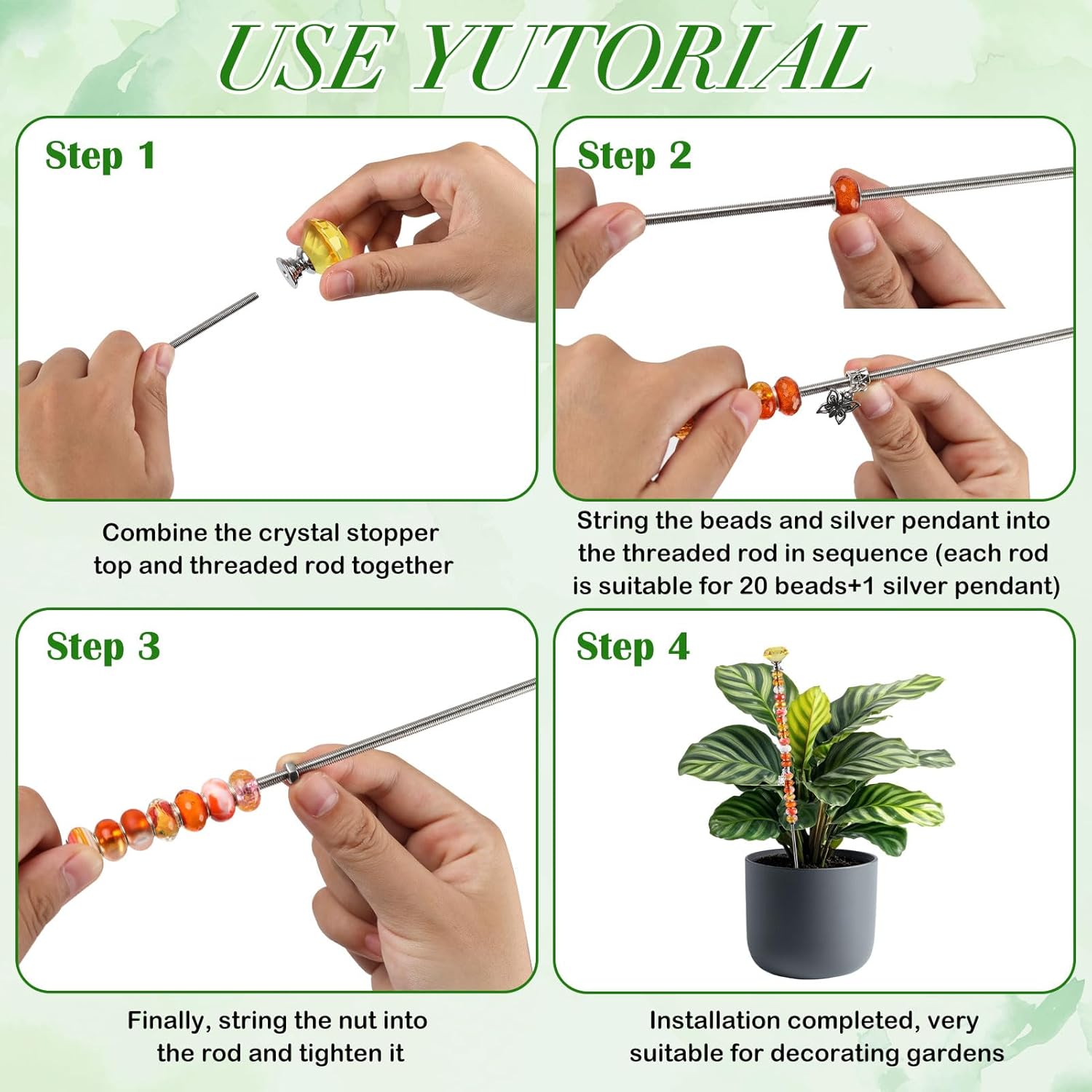 USE YUTORIAL

Step 1

Combine the crystal stopper top and threaded rod together

Step 2

String the beads and silver pendant into the threaded rod in sequence (each rod is suitable for 20 beads+1 silver pendant)

Step 3

Finally, string the nut into the rod and tighten it

Step 4

Installation completed, very suitable for decorating gardens