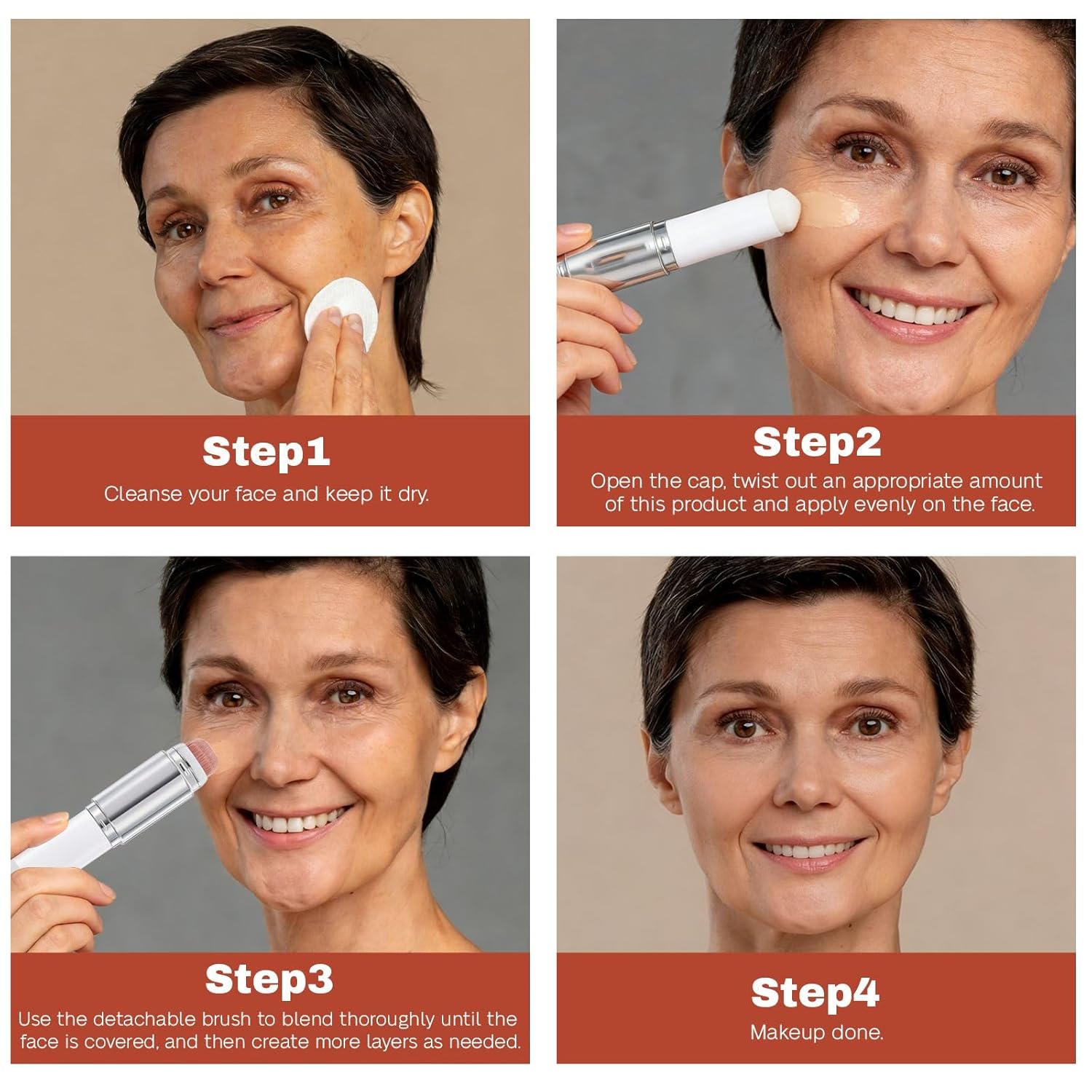 Step1
Cleanse your face and keep it dry.

Step2
Open the cap, twist out an appropriate amount of this product and apply evenly on the face.

Step3
Use the detachable brush to blend thoroughly until the face is covered, and then create more layers as needed.

Step4
Makeup done.