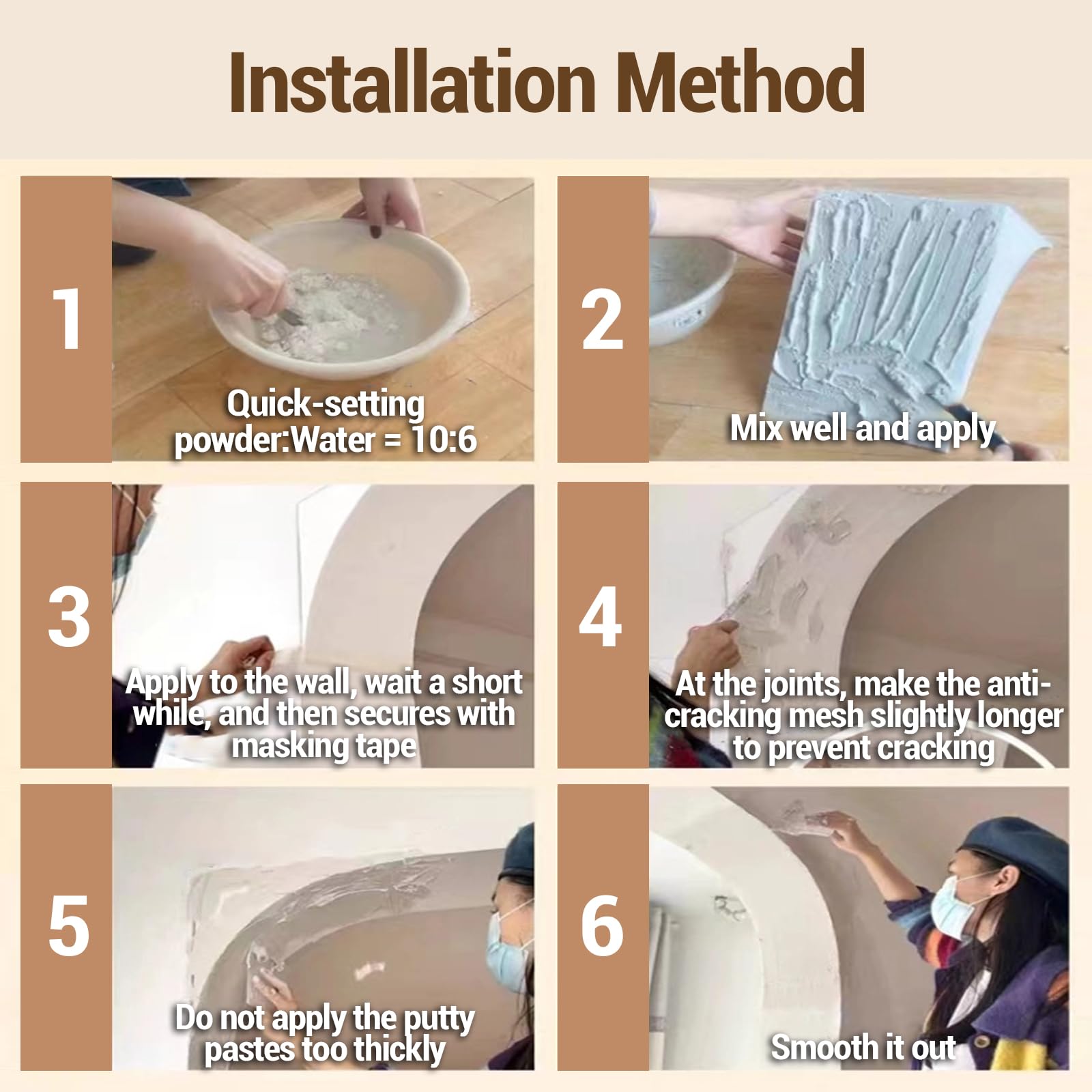 Installation Method

1

Quick-setting powder:Water = 10:6

2

Mix well and apply

3

Apply to the wall, wait a short while, and then secures with masking tape

4

At the joints, make the anti-cracking mesh slightly longer to prevent cracking

5

Do not apply the putty pastes too thickly

6

Smooth it out