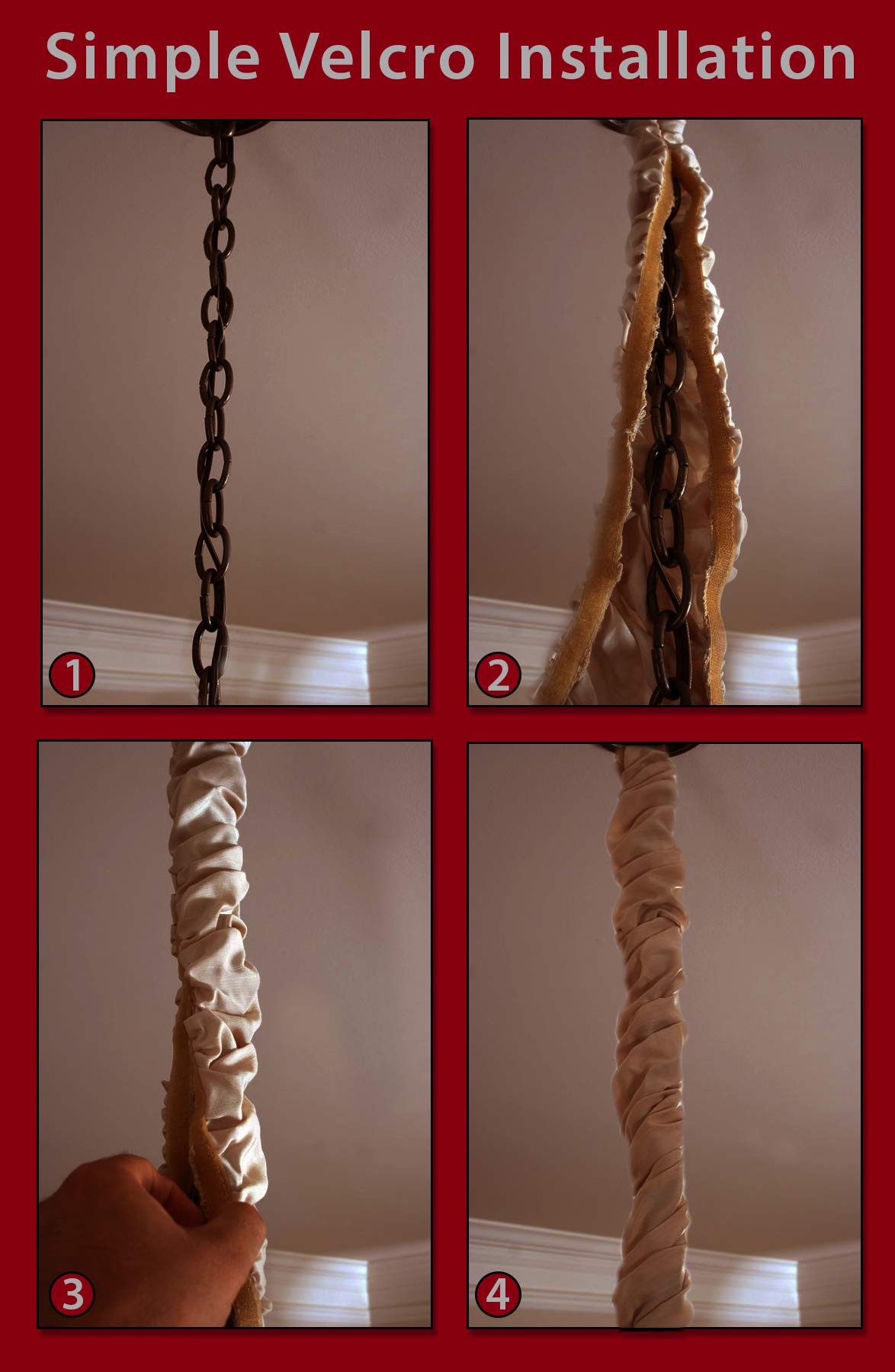 Simple Velcro Installation

1

2

3

4