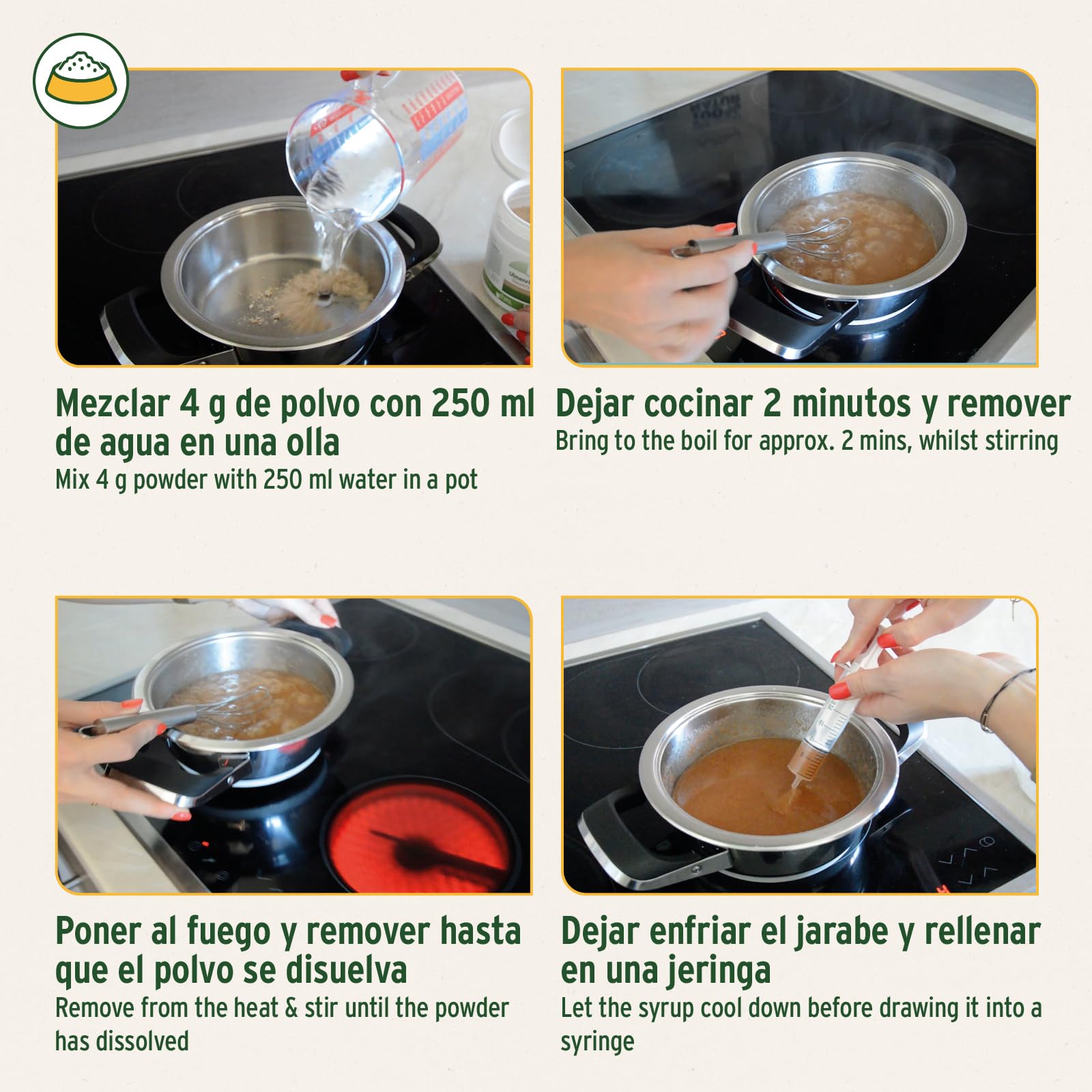 Mezclar 4 g de polvo con 250 ml de agua en una olla
Mix 4 g powder with 250 ml water in a pot

Dejar cocinar 2 minutos y remover
Bring to the boil for approx. 2 mins, whilst stirring

Poner al fuego y remover hasta que el polvo se disuelva
Remove from the heat & stir until the powder has dissolved

Dejar enfriar el jarabe y rellenar en una jeringa
Let the syrup cool down before drawing it into a syringe