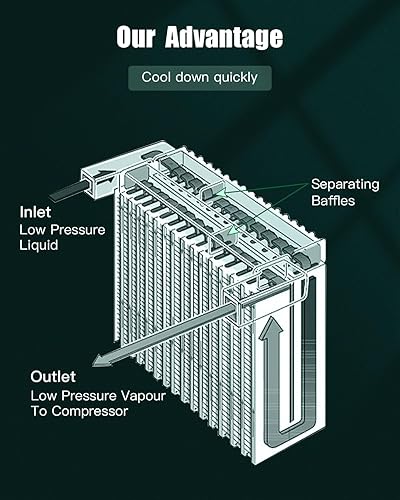 Our Advantage

Cool down quickly

Separating Baffles

Inlet
Low Pressure Liquid

Outlet
Low Pressure Vapour To Compressor