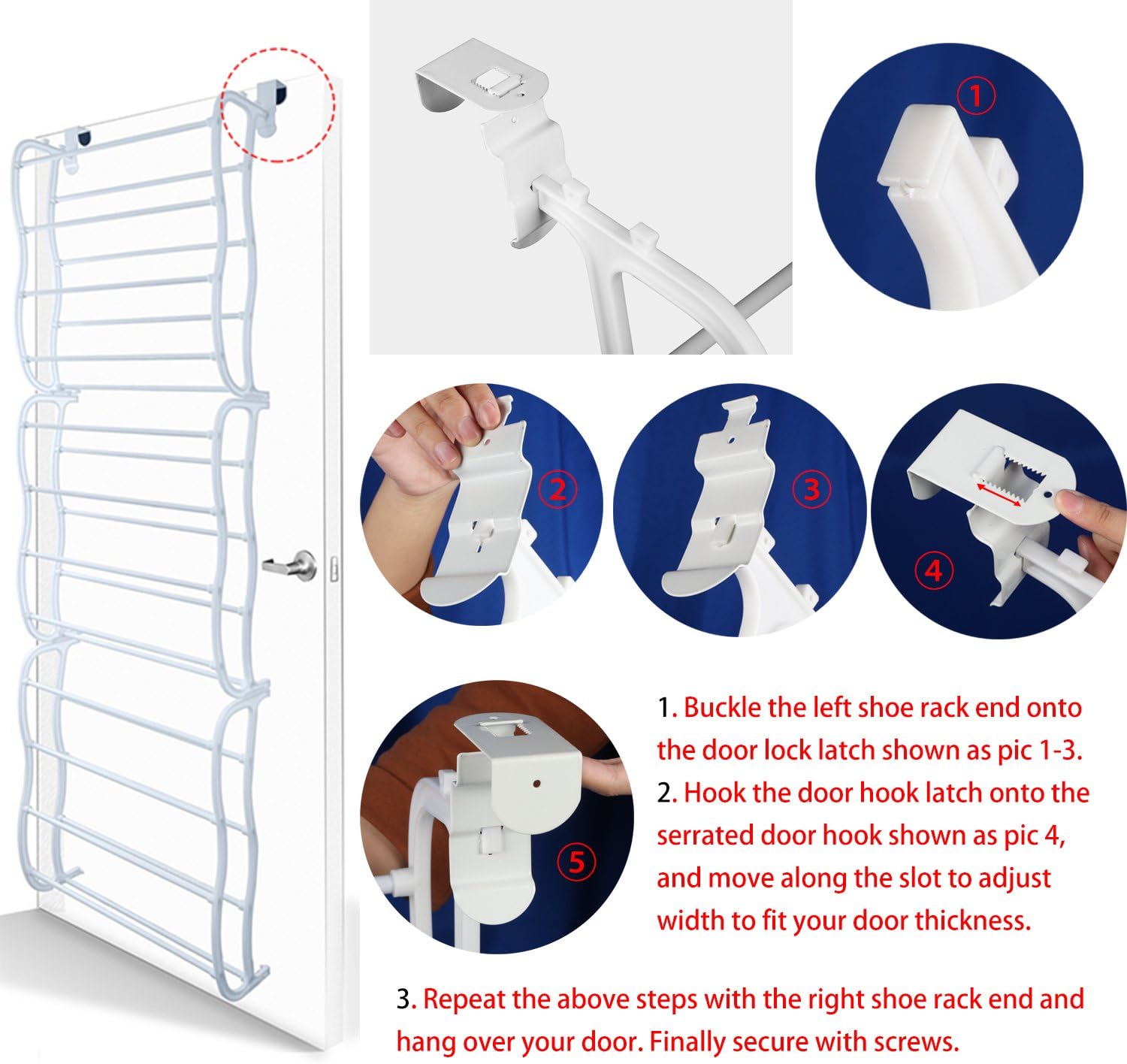 ①

②

③

④

⑤

1. Buckle the left shoe rack end onto the door lock latch shown as pic 1-3.
2. Hook the door hook latch onto the serrated door hook shown as pic 4, and move along the slot to adjust width to fit your door thickness.

3. Repeat the above steps with the right shoe rack end and hang over your door. Finally secure with screws.