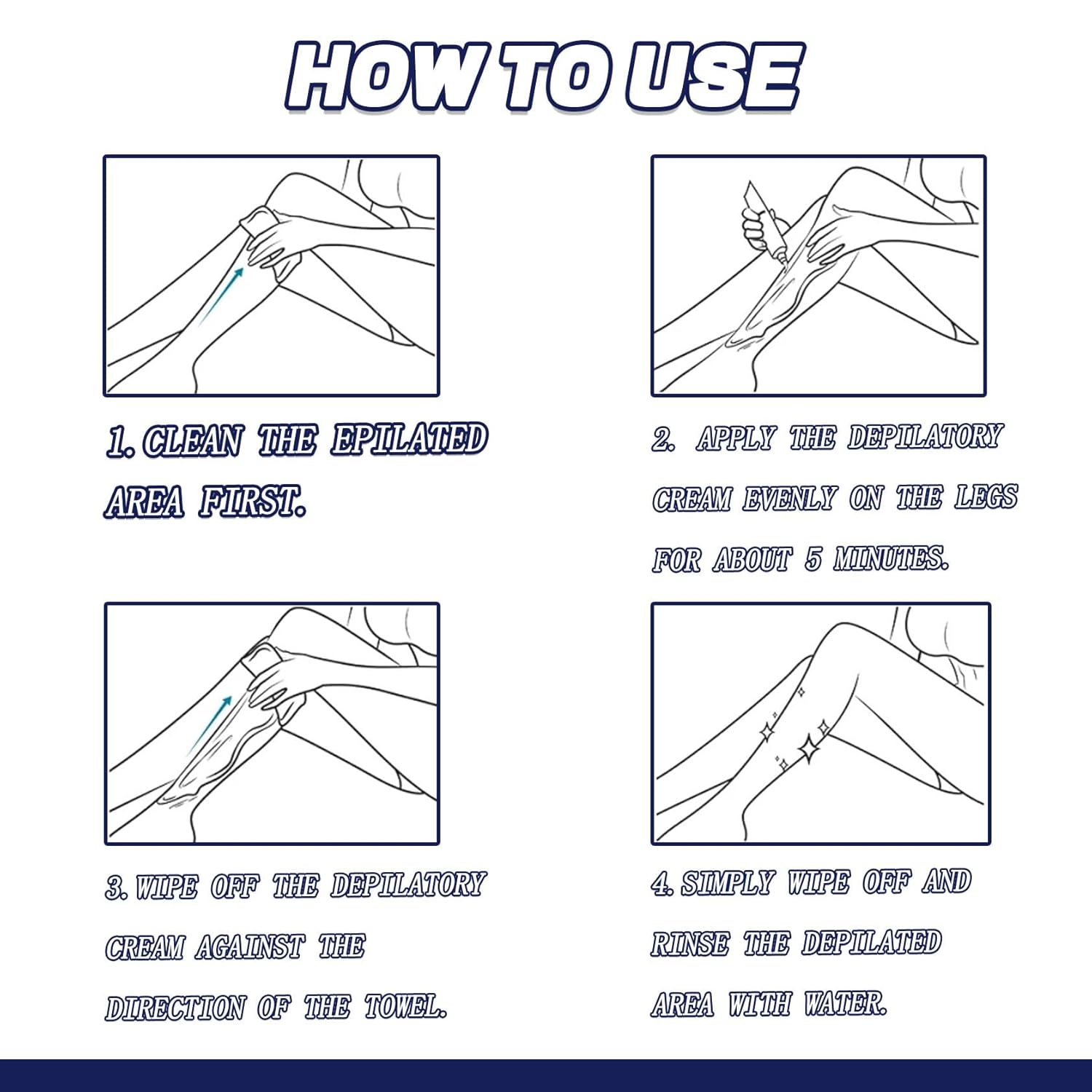 HOW TO USE

1. CLEAN THE EPILATED AREA FIRST.

2. APPLY THE DEPILATORY CREAM EVENLY ON THE LEGS FOR ABOUT 5 MINUTES.

3. WIPE OFF THE DEPILATORY CREAM AGAINST THE DIRECTION OF THE TOWEL.

4. SIMPLY WIPE OFF AND RINSE THE DEPILATED AREA WITH WATER.