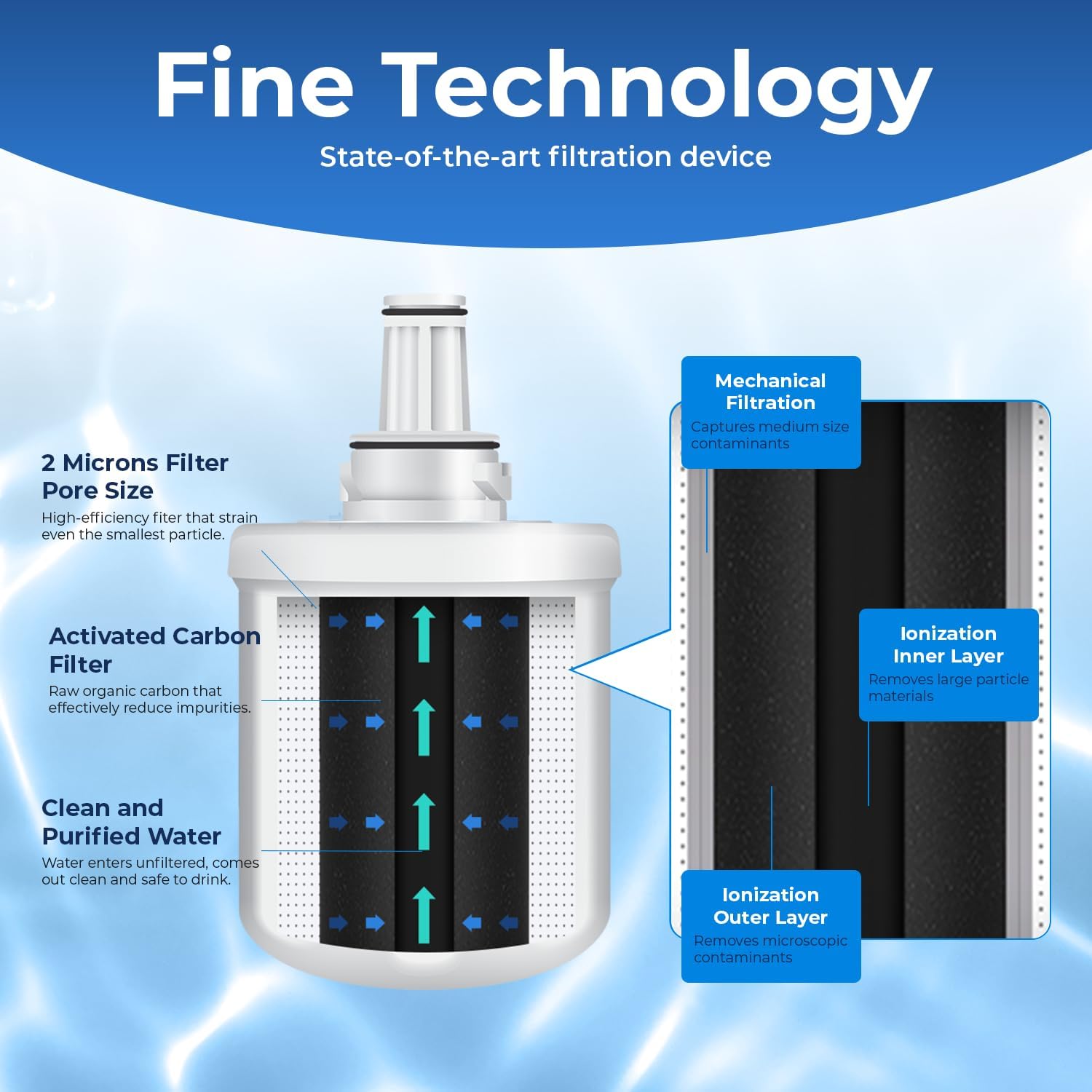 Fine Technology

State-of-the-art filtration device

2 Microns Filter Pore Size

High-efficiency fiter that strain even the smallest particle.

Activated Carbon Filter

Raw organic carbon that effectively reduce impurities.

Clean and Purified Water

Water enters unfiltered, comes out clean and safe to drink.

Mechanical Filtration

Captures medium size contaminants

Ionization Inner Layer

Removes large particle materials

Ionization Outer Layer

Removes microscopic contaminants