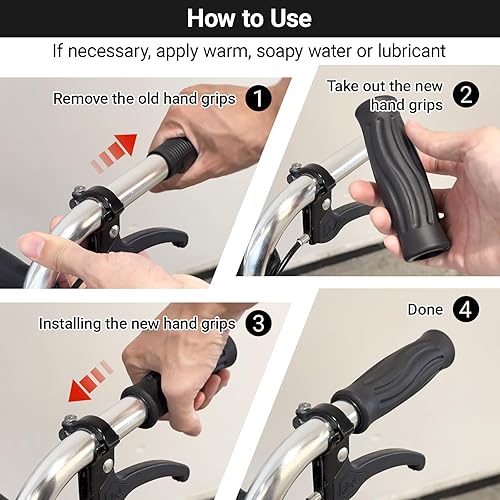 How to Use

If necessary, apply warm, soapy water or lubricant

Remove the old hand grips 1

Take out the new hand grips 2

Installing the new hand grips 3

Done 4