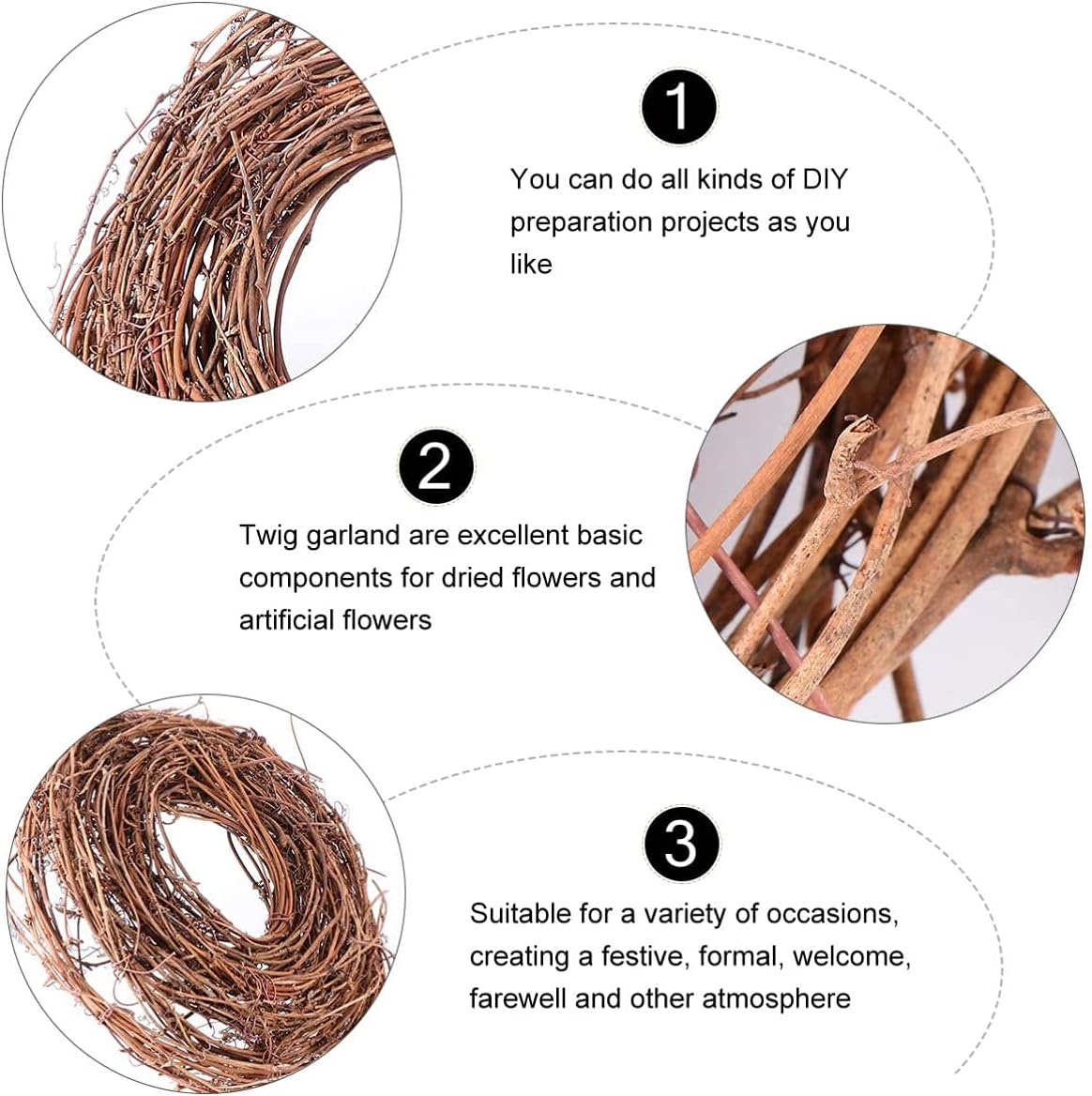 1

You can do all kinds of DIY preparation projects as you like

2

Twig garland are excellent basic components for dried flowers and artificial flowers

3

Suitable for a variety of occasions, creating a festive, formal, welcome, farewell and other atmosphere