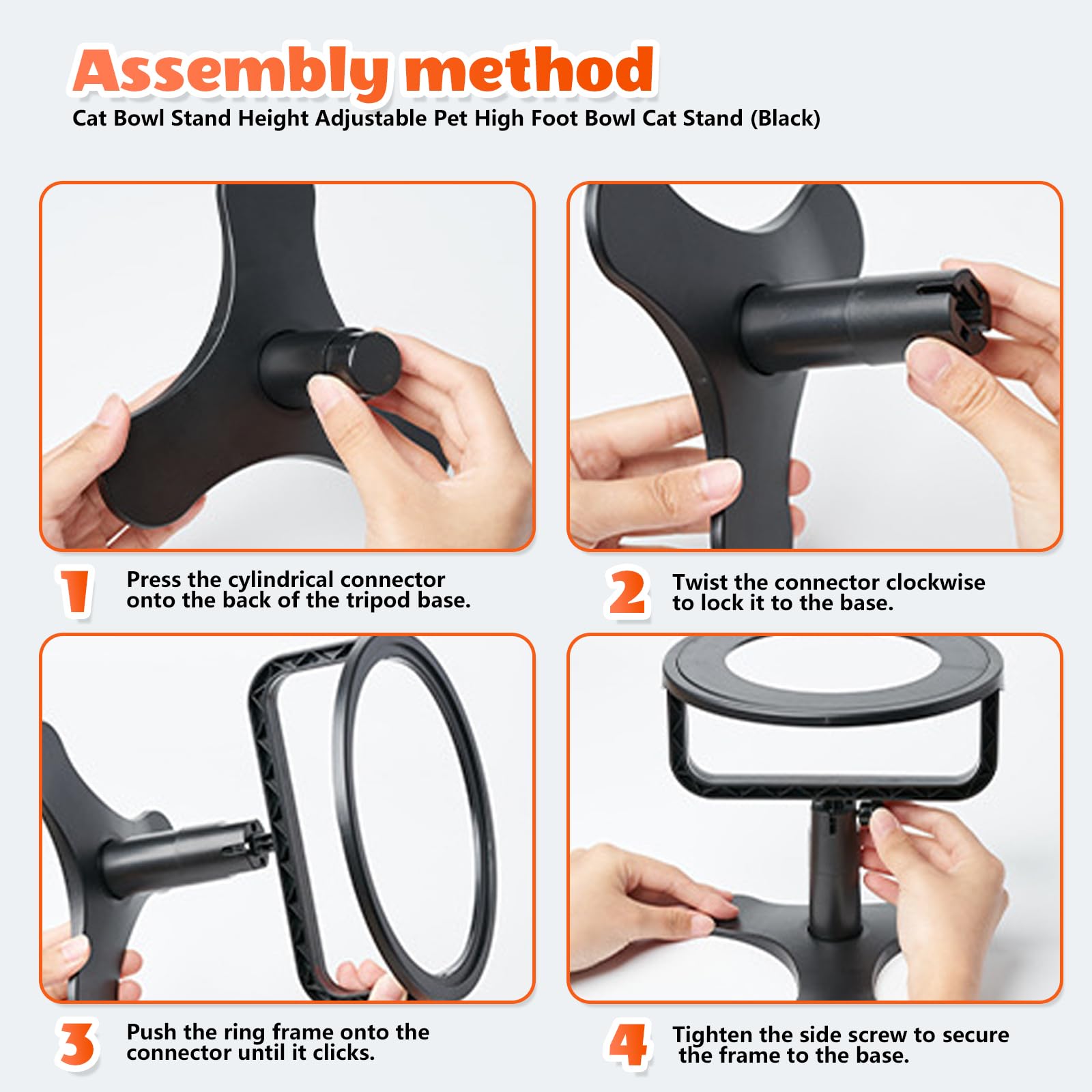 Assembly method
Cat Bowl Stand Height Adjustable Pet High Foot Bowl Cat Stand (Black)

1 Press the cylindrical connector onto the back of the tripod base.

2 Twist the connector clockwise to lock it to the base.

3 Push the ring frame onto the connector until it clicks.

4 Tighten the side screw to secure the frame to the base.