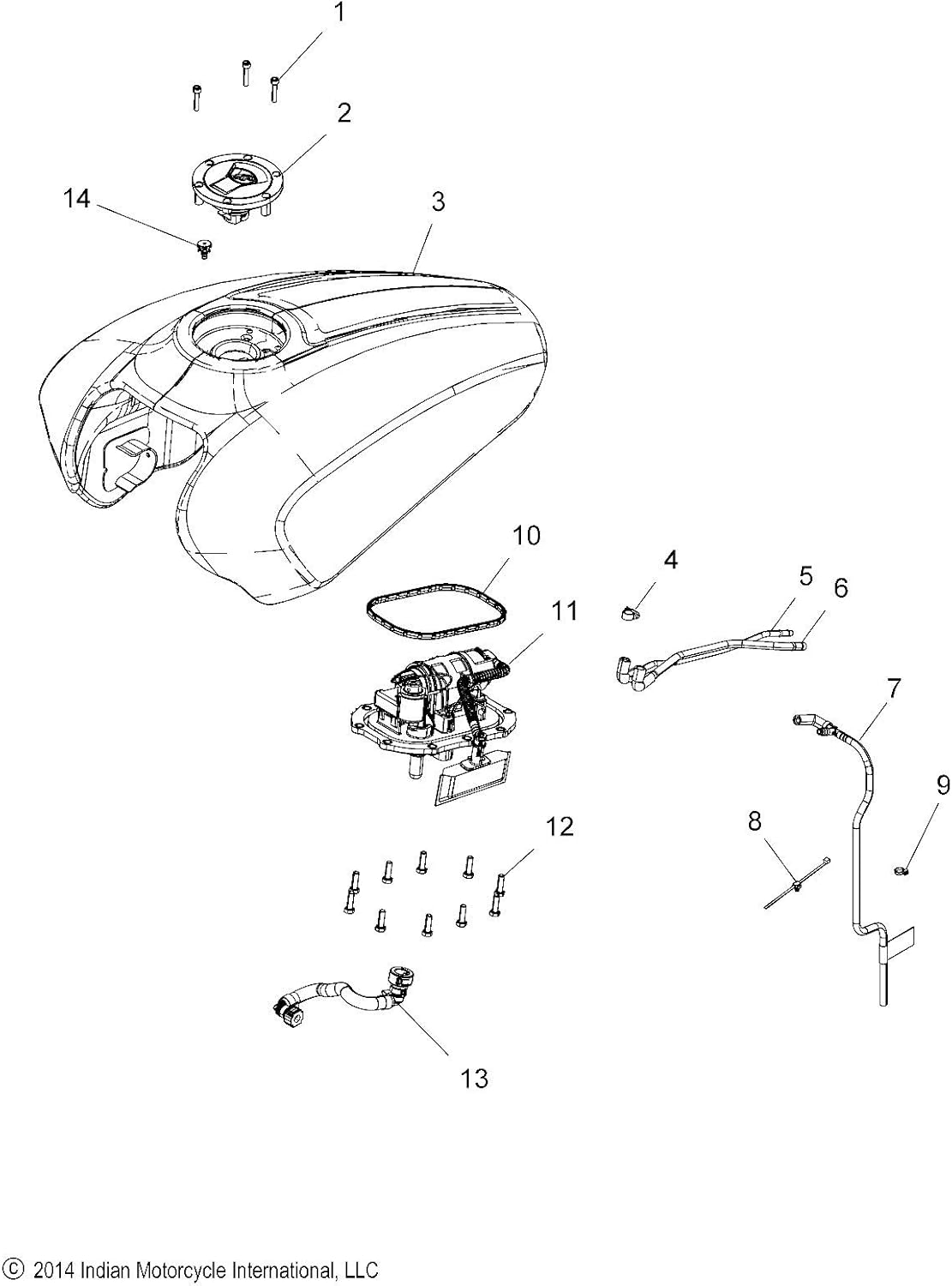 1

2

14

3

10

4

5

6

11

7

9

8

12

13

© 2014 Indian Motorcycle International, LLC