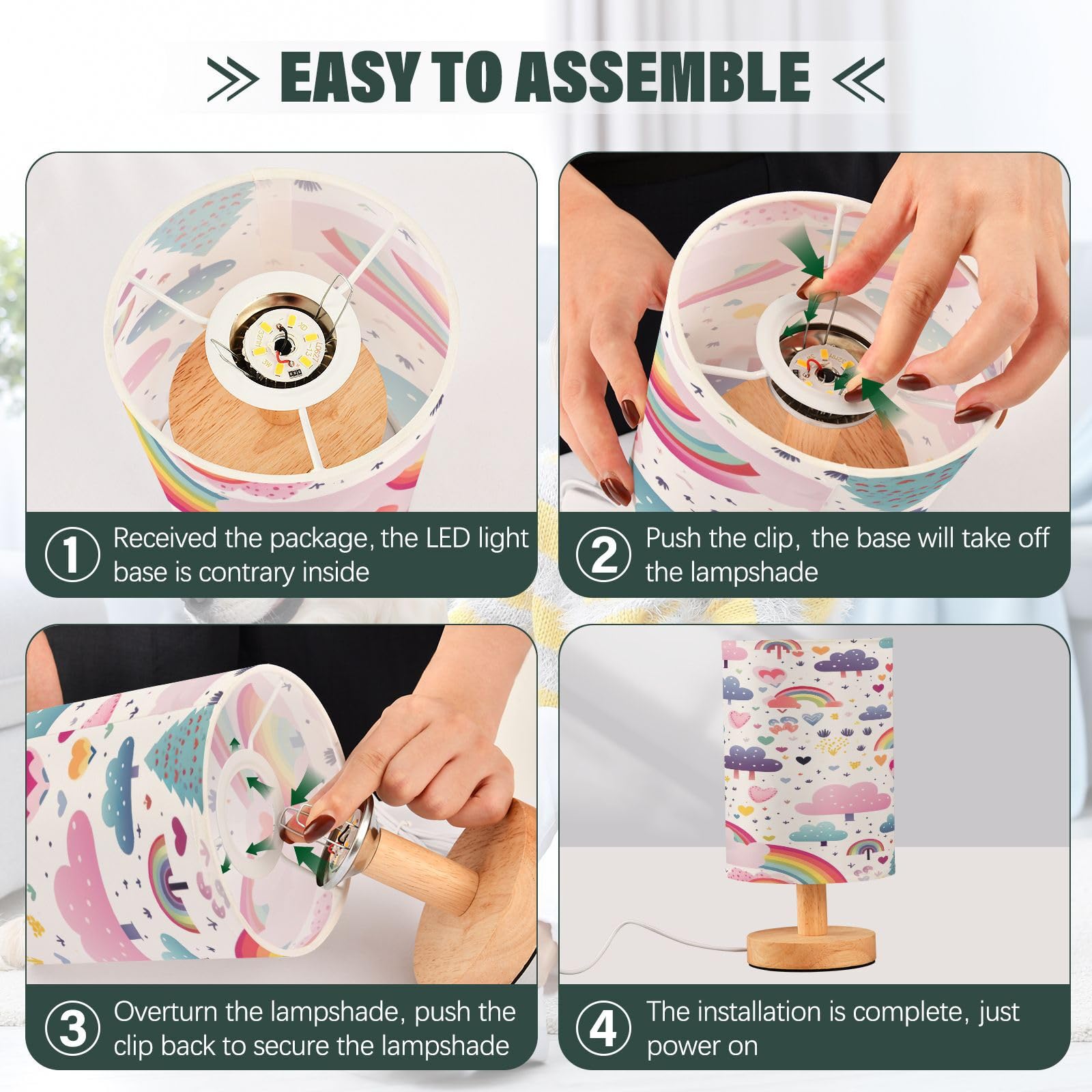 EASY TO ASSEMBLE

① Received the package, the LED light base is contrary inside

② Push the clip, the base will take off the lampshade

③ Overturn the lampshade, push the clip back to secure the lampshade

④ The installation is complete, just power on