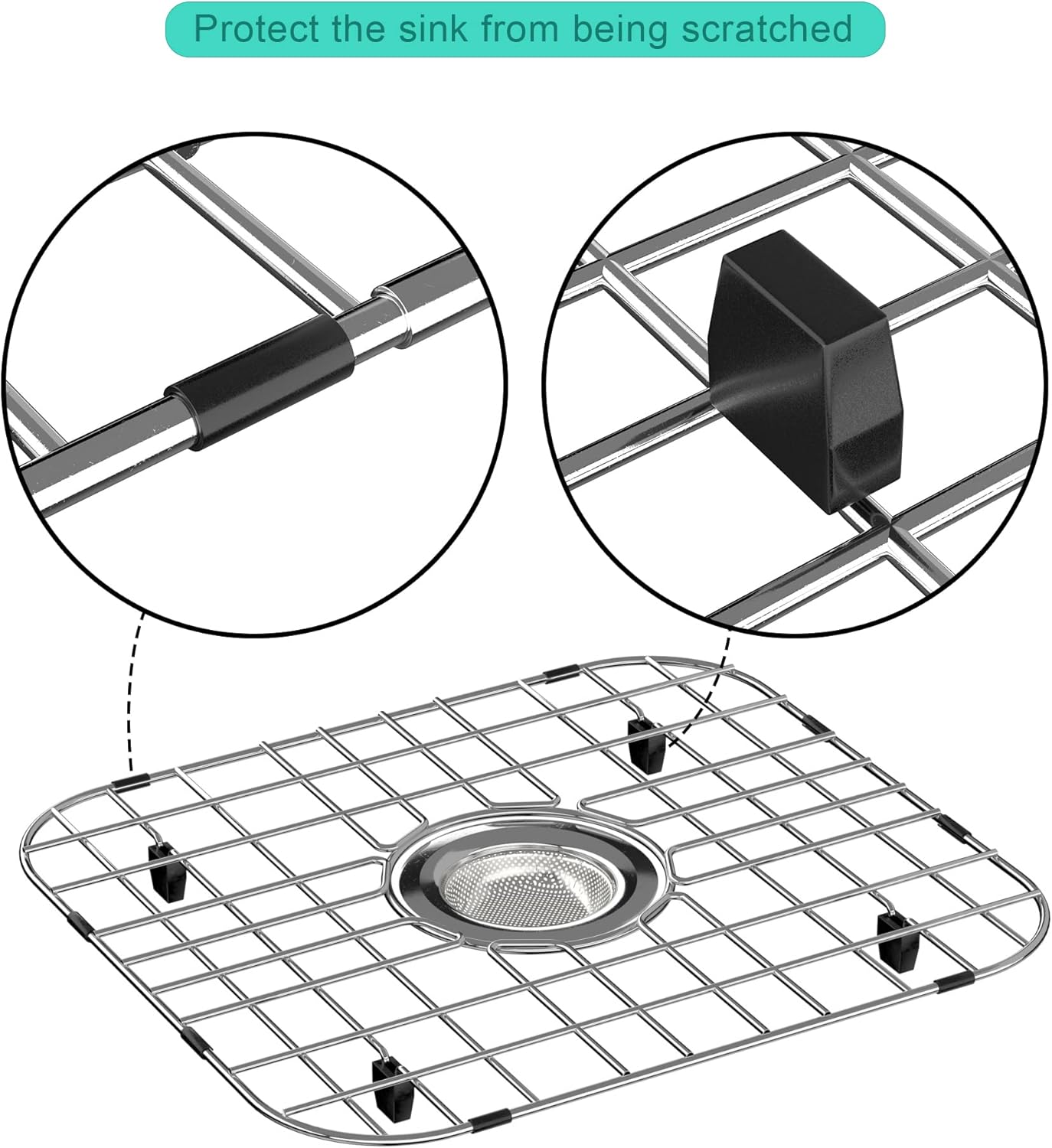 Protect the sink from being scratched